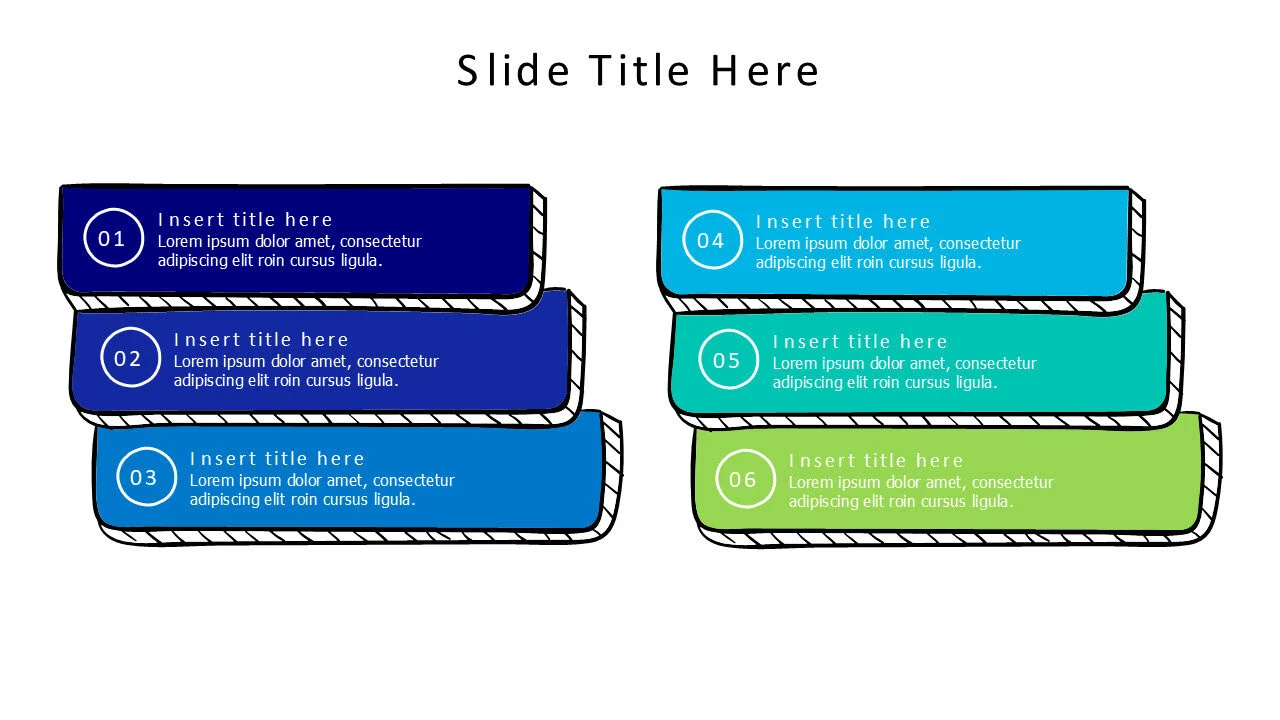 Slide Title Here

01
Insert title here
Lorem ipsum dolor amet, consectetur adipiscing elit roin cursus ligula.

02
Insert title here
Lorem ipsum dolor amet, consectetur adipiscing elit roin cursus ligula.

03
Insert title here
Lorem ipsum dolor amet, consectetur adipiscing elit roin cursus ligula.

04
Insert title here
Lorem ipsum dolor amet, consectetur adipiscing elit roin cursus ligula.

05
Insert title here
Lorem ipsum dolor amet, consectetur adipiscing elit roin cursus ligula.

06
Insert title here
Lorem ipsum dolor amet, consectetur adipiscing elit roin cursus ligula.