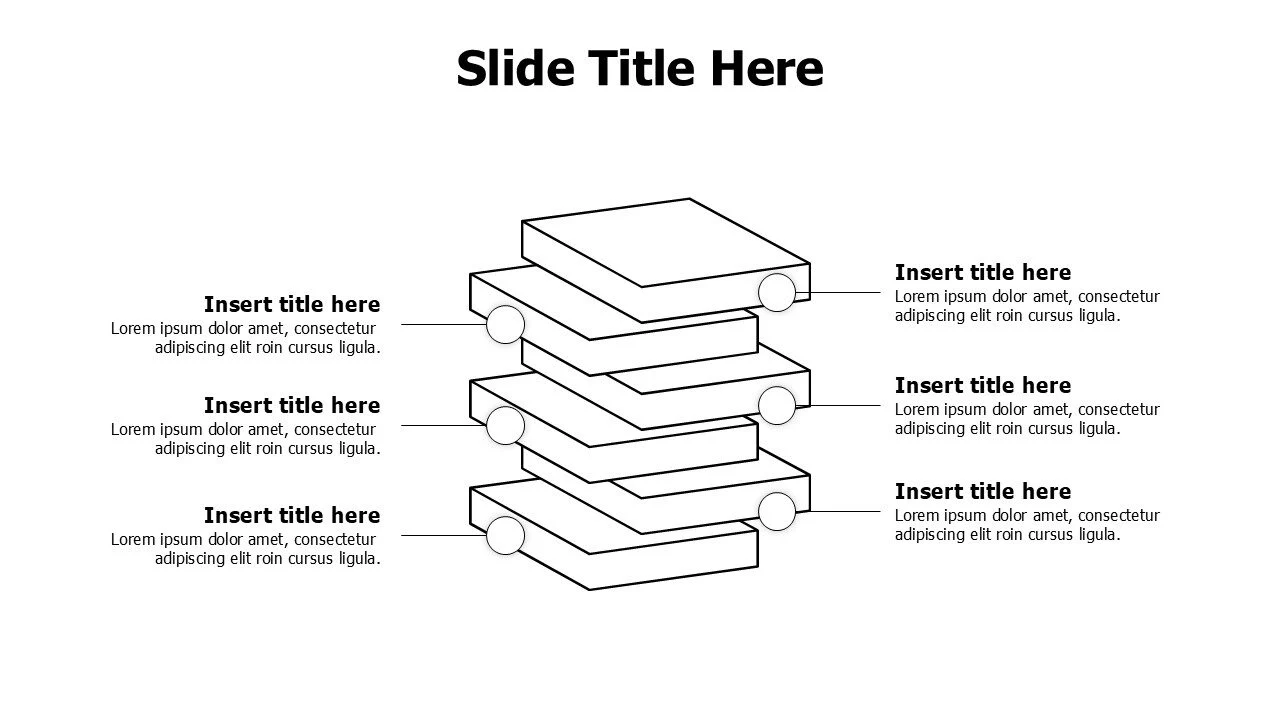 Slide Title Here

Insert title here
Lorem ipsum dolor amet, consectetur adipiscing elit roin cursus ligula.

Insert title here
Lorem ipsum dolor amet, consectetur adipiscing elit roin cursus ligula.

Insert title here
Lorem ipsum dolor amet, consectetur adipiscing elit roin cursus ligula.

Insert title here
Lorem ipsum dolor amet, consectetur adipiscing elit roin cursus ligula.

Insert title here
Lorem ipsum dolor amet, consectetur adipiscing elit roin cursus ligula.

Insert title here
Lorem ipsum dolor amet, consectetur adipiscing elit roin cursus ligula.