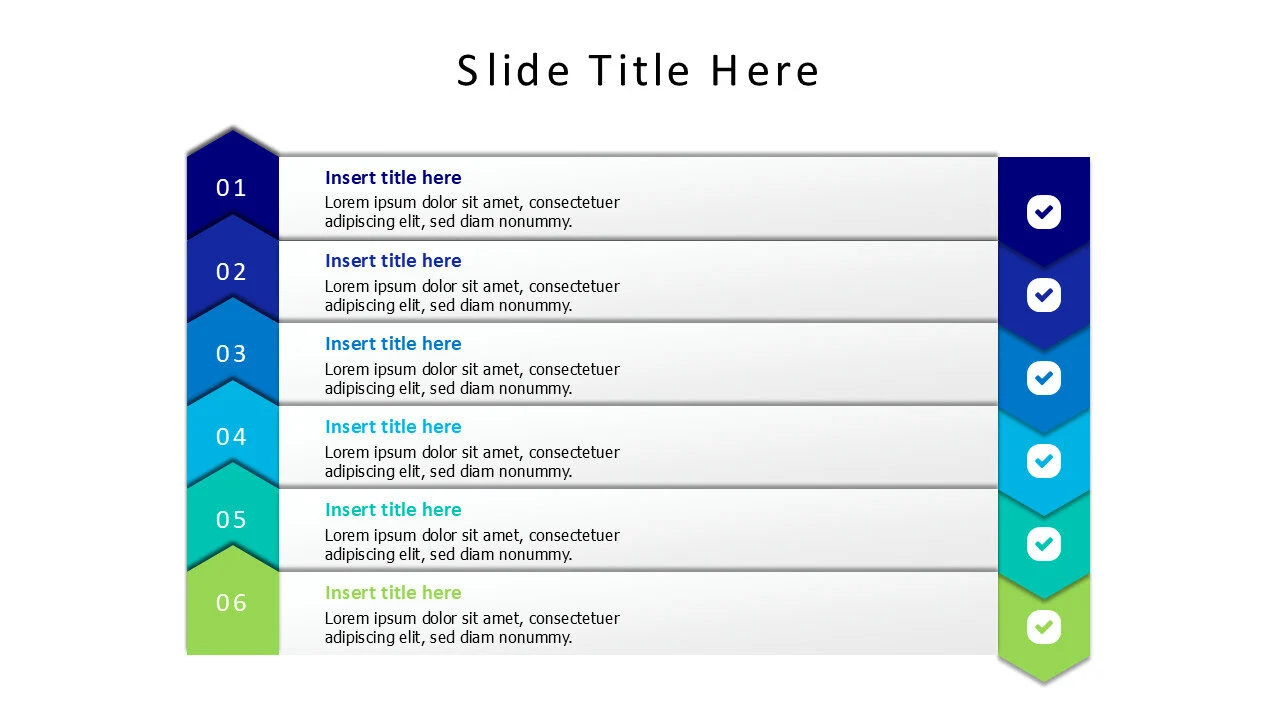 Slide Title Here

01

Insert title here
Lorem ipsum dolor sit amet, consectetuer adipiscing elit, sed diam nonummy.

02

Insert title here
Lorem ipsum dolor sit amet, consectetuer adipiscing elit, sed diam nonummy.

03

Insert title here
Lorem ipsum dolor sit amet, consectetuer adipiscing elit, sed diam nonummy.

04

Insert title here
Lorem ipsum dolor sit amet, consectetuer adipiscing elit, sed diam nonummy.

05

Insert title here
Lorem ipsum dolor sit amet, consectetuer adipiscing elit, sed diam nonummy.

06

Insert title here
Lorem ipsum dolor sit amet, consectetuer adipiscing elit, sed diam nonummy.