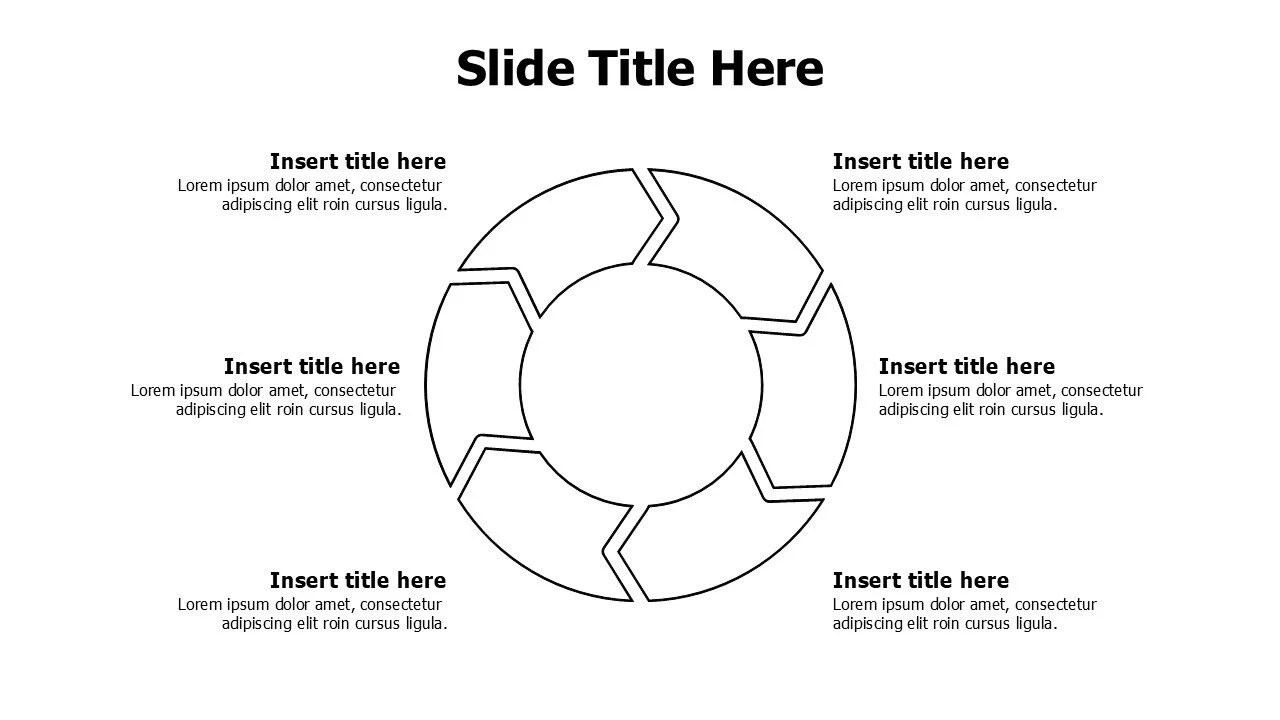 Slide Title Here

Insert title here
Lorem ipsum dolor amet, consectetur adipiscing elit roin cursus ligula.

Insert title here
Lorem ipsum dolor amet, consectetur adipiscing elit roin cursus ligula.

Insert title here
Lorem ipsum dolor amet, consectetur adipiscing elit roin cursus ligula.

Insert title here
Lorem ipsum dolor amet, consectetur adipiscing elit roin cursus ligula.

Insert title here
Lorem ipsum dolor amet, consectetur adipiscing elit roin cursus ligula.

Insert title here
Lorem ipsum dolor amet, consectetur adipiscing elit roin cursus ligula.