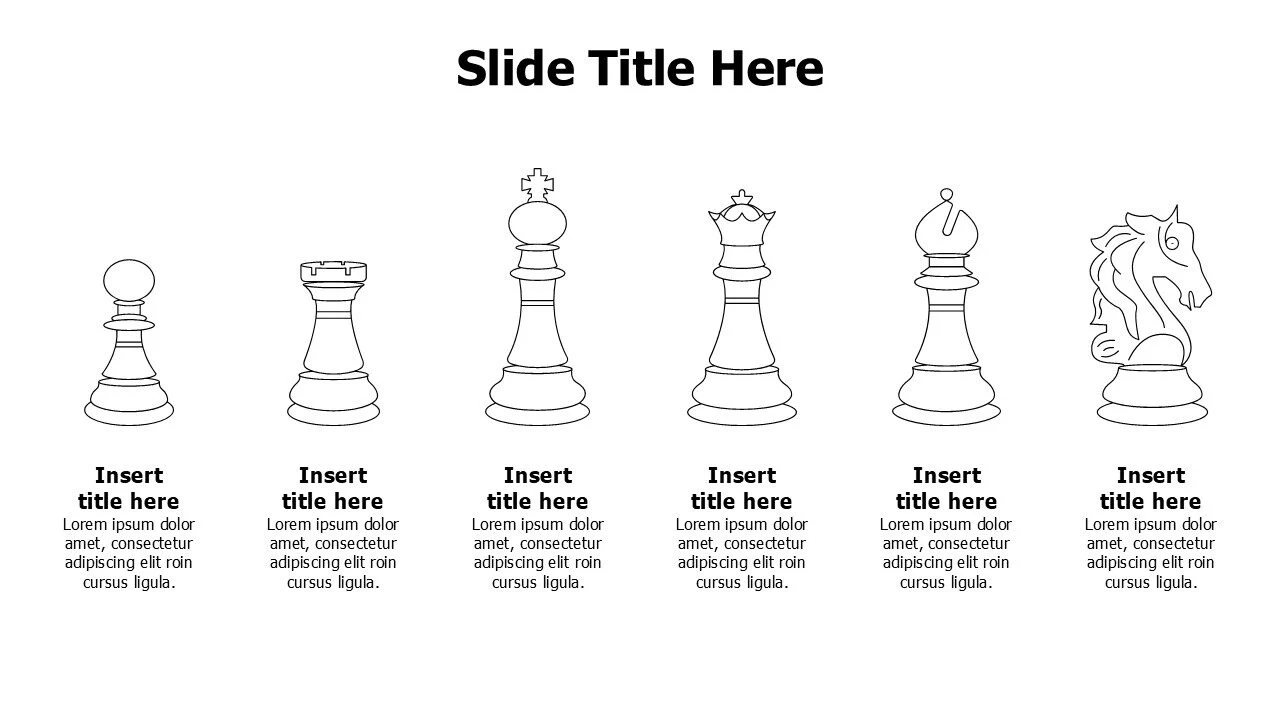 Slide Title Here

Insert title here
Lorem ipsum dolor amet, consectetur adipiscing elit roin cursus ligula.

Insert title here
Lorem ipsum dolor amet, consectetur adipiscing elit roin cursus ligula.

Insert title here
Lorem ipsum dolor amet, consectetur adipiscing elit roin cursus ligula.

Insert title here
Lorem ipsum dolor amet, consectetur adipiscing elit roin cursus ligula.

Insert title here
Lorem ipsum dolor amet, consectetur adipiscing elit roin cursus ligula.

Insert title here
Lorem ipsum dolor amet, consectetur adipiscing elit roin cursus ligula.