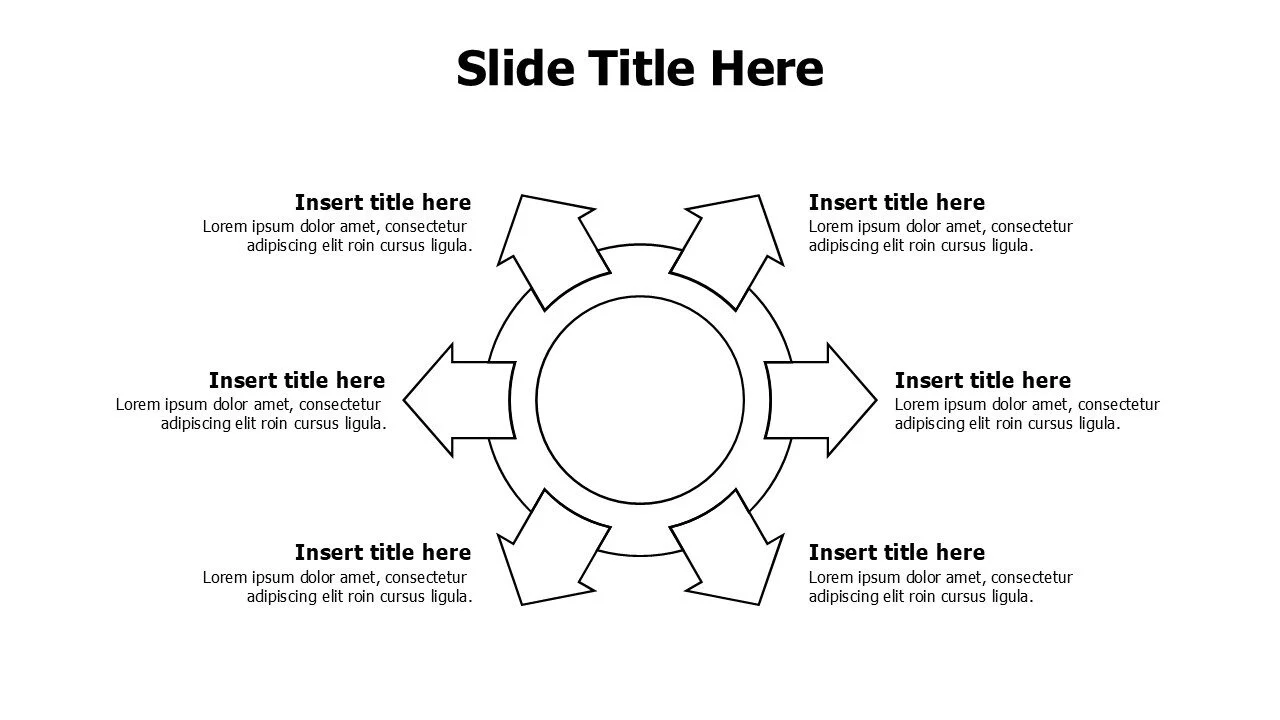 Slide Title Here

Insert title here
Lorem ipsum dolor amet, consectetur adipiscing elit roin cursus ligula.

Insert title here
Lorem ipsum dolor amet, consectetur adipiscing elit roin cursus ligula.

Insert title here
Lorem ipsum dolor amet, consectetur adipiscing elit roin cursus ligula.

Insert title here
Lorem ipsum dolor amet, consectetur adipiscing elit roin cursus ligula.

Insert title here
Lorem ipsum dolor amet, consectetur adipiscing elit roin cursus ligula.

Insert title here
Lorem ipsum dolor amet, consectetur adipiscing elit roin cursus ligula.