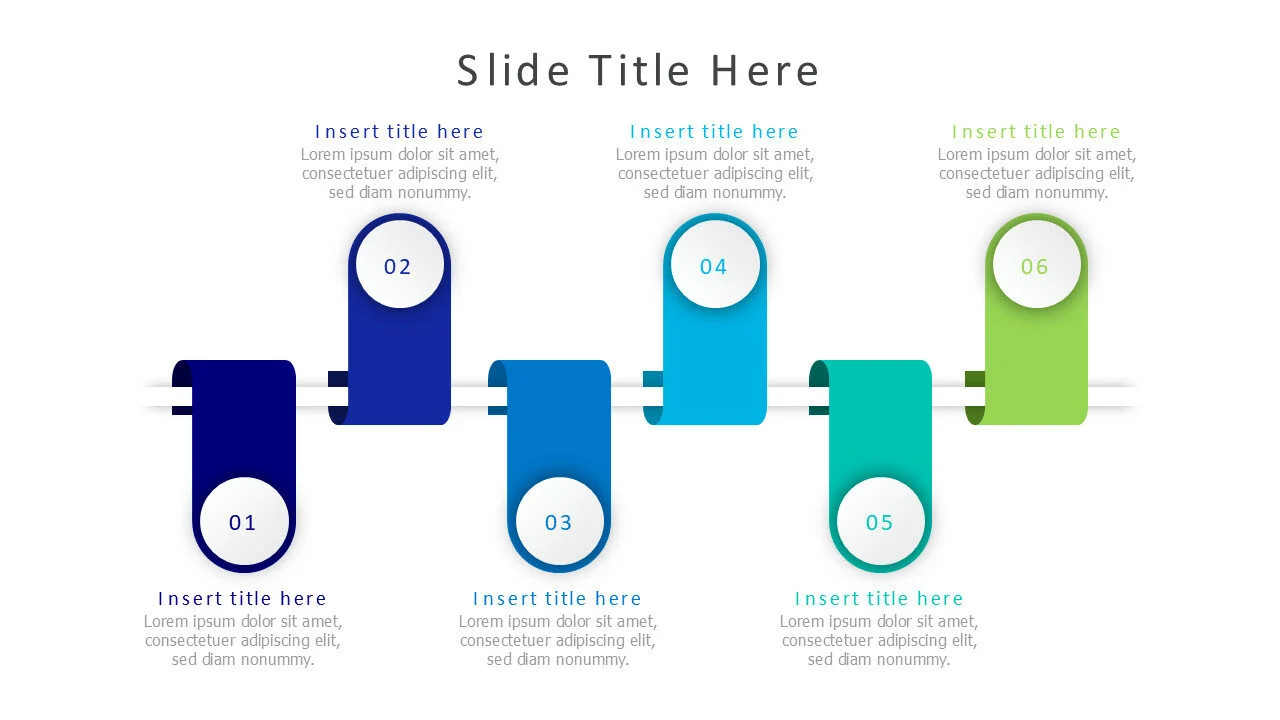 Slide Title Here

Insert title here
Lorem ipsum dolor sit amet, consectetuer adipiscing elit, sed diam nonummy.

Insert title here
Lorem ipsum dolor sit amet, consectetuer adipiscing elit, sed diam nonummy.

Insert title here
Lorem ipsum dolor sit amet, consectetuer adipiscing elit, sed diam nonummy.

02

04

06

01

03

05

Insert title here
Lorem ipsum dolor sit amet, consectetuer adipiscing elit, sed diam nonummy.

Insert title here
Lorem ipsum dolor sit amet, consectetuer adipiscing elit, sed diam nonummy.

Insert title here
Lorem ipsum dolor sit amet, consectetuer adipiscing elit, sed diam nonummy.