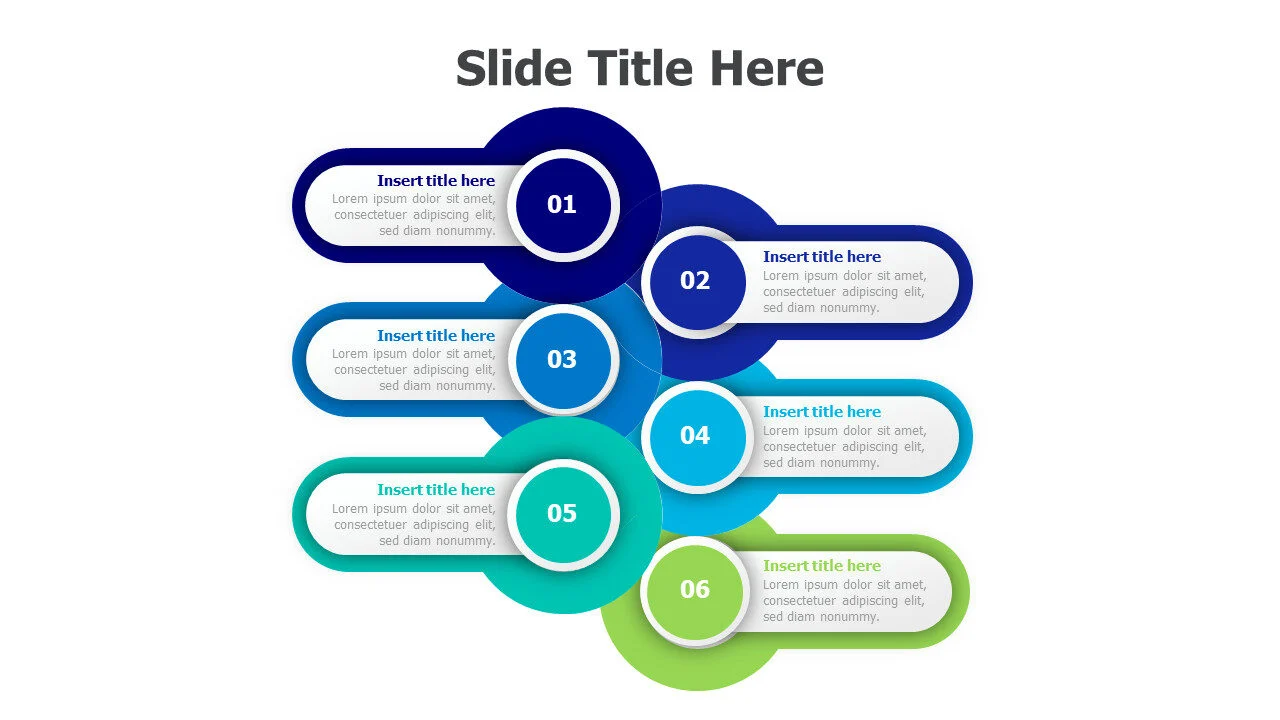 Slide Title Here

Insert title here
Lorem ipsum dolor sit amet, consectetuer adipiscing elit, sed diam nonummy.

01

02

Insert title here
Lorem ipsum dolor sit amet, consectetuer adipiscing elit, sed diam nonummy.

Insert title here
Lorem ipsum dolor sit amet, consectetuer adipiscing elit, sed diam nonummy.

03

04

Insert title here
Lorem ipsum dolor sit amet, consectetuer adipiscing elit, sed diam nonummy.

Insert title here
Lorem ipsum dolor sit amet, consectetuer adipiscing elit, sed diam nonummy.

05

06

Insert title here
Lorem ipsum dolor sit amet, consectetuer adipiscing elit, sed diam nonummy.