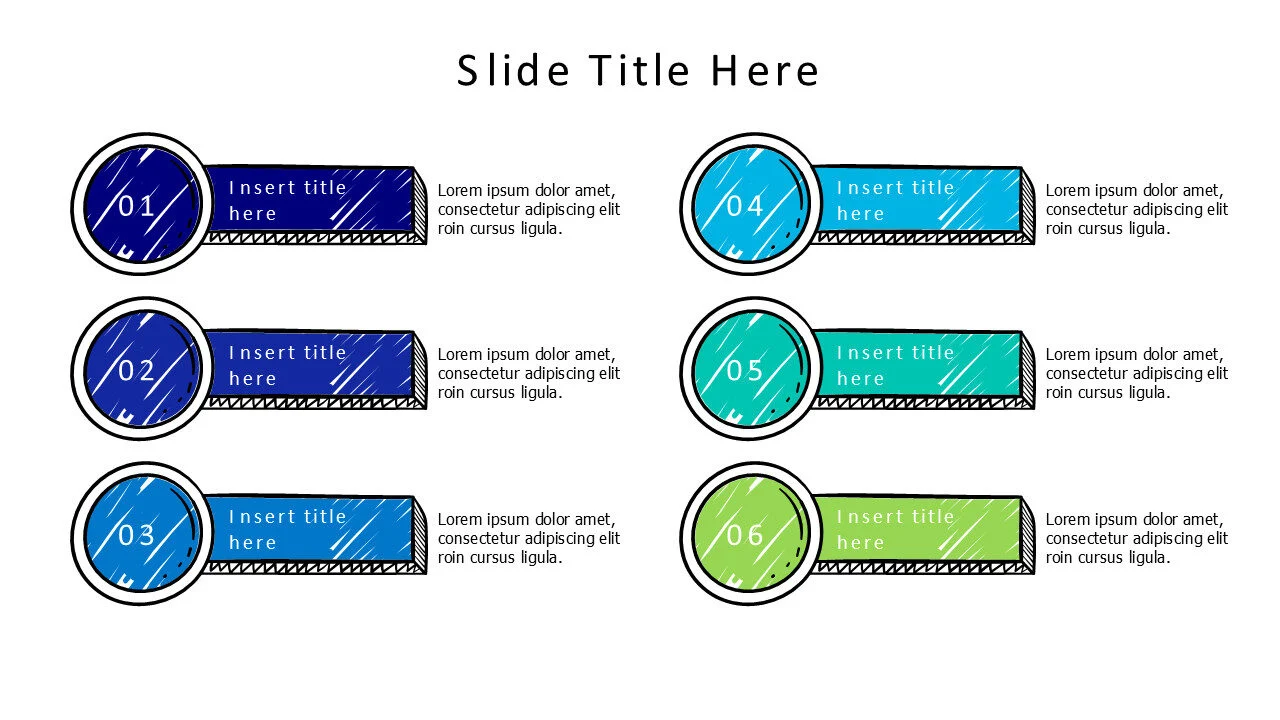 Slide Title Here

01
Insert title here
Lorem ipsum dolor amet, consectetur adipiscing elit roin cursus ligula.

02
Insert title here
Lorem ipsum dolor amet, consectetur adipiscing elit roin cursus ligula.

03
Insert title here
Lorem ipsum dolor amet, consectetur adipiscing elit roin cursus ligula.

04
Insert title here
Lorem ipsum dolor amet, consectetur adipiscing elit roin cursus ligula.

05
Insert title here
Lorem ipsum dolor amet, consectetur adipiscing elit roin cursus ligula.

06
Insert title here
Lorem ipsum dolor amet, consectetur adipiscing elit roin cursus ligula.