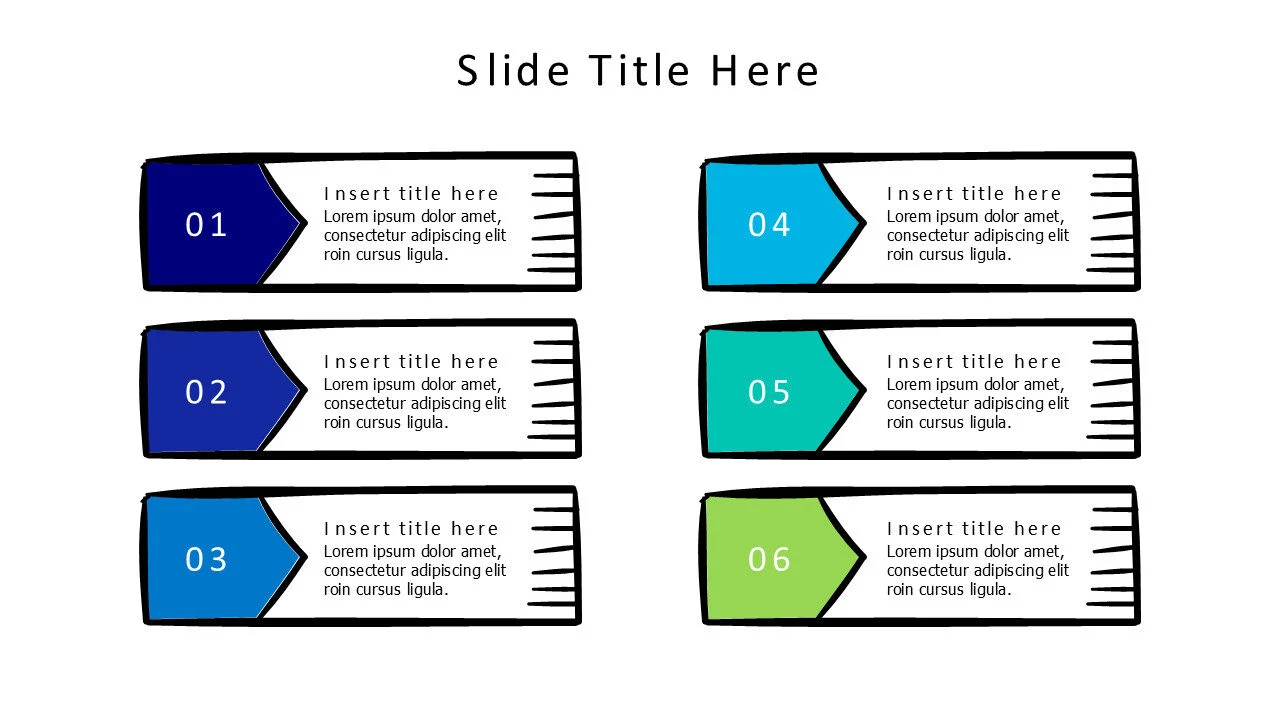 Slide Title Here

01
Insert title here
Lorem ipsum dolor amet, consectetur adipiscing elit roin cursus ligula.

02
Insert title here
Lorem ipsum dolor amet, consectetur adipiscing elit roin cursus ligula.

03
Insert title here
Lorem ipsum dolor amet, consectetur adipiscing elit roin cursus ligula.

04
Insert title here
Lorem ipsum dolor amet, consectetur adipiscing elit roin cursus ligula.

05
Insert title here
Lorem ipsum dolor amet, consectetur adipiscing elit roin cursus ligula.

06
Insert title here
Lorem ipsum dolor amet, consectetur adipiscing elit roin cursus ligula.