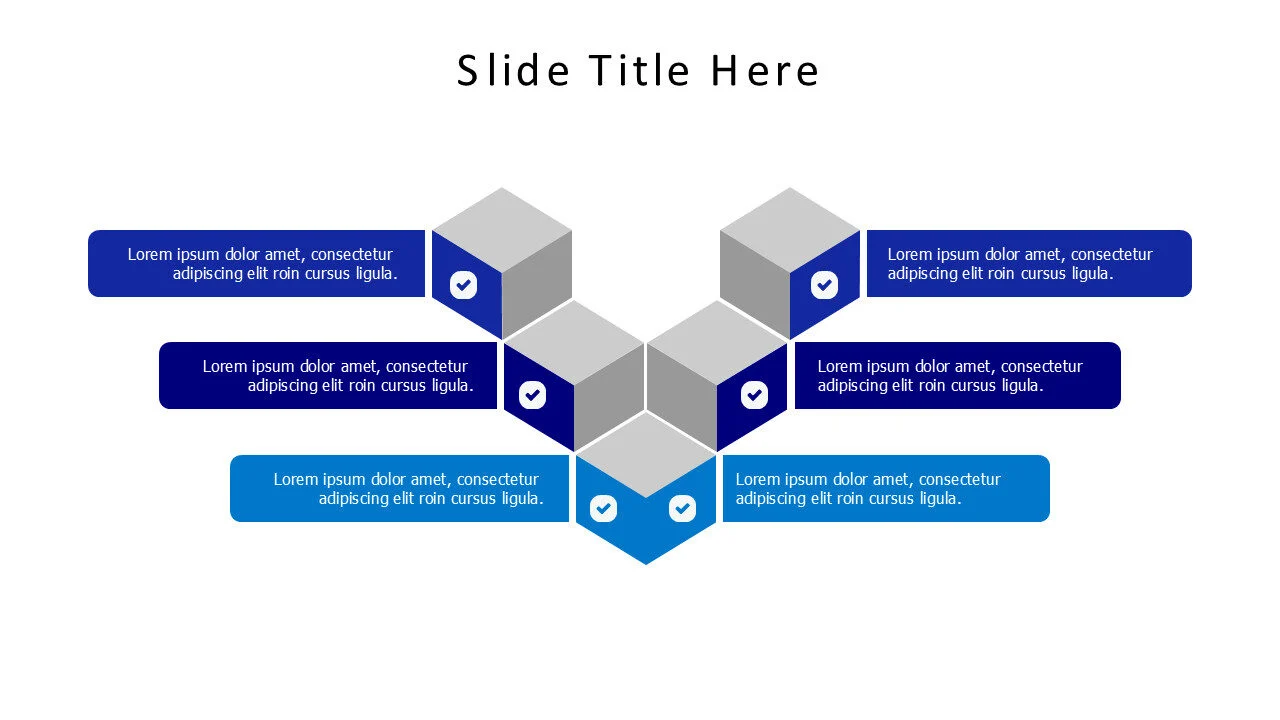 Slide Title Here

Lorem ipsum dolor amet, consectetur adipiscing elit roin cursus ligula.

Lorem ipsum dolor amet, consectetur adipiscing elit roin cursus ligula.

Lorem ipsum dolor amet, consectetur adipiscing elit roin cursus ligula.

Lorem ipsum dolor amet, consectetur adipiscing elit roin cursus ligula.

Lorem ipsum dolor amet, consectetur adipiscing elit roin cursus ligula.

Lorem ipsum dolor amet, consectetur adipiscing elit roin cursus ligula.