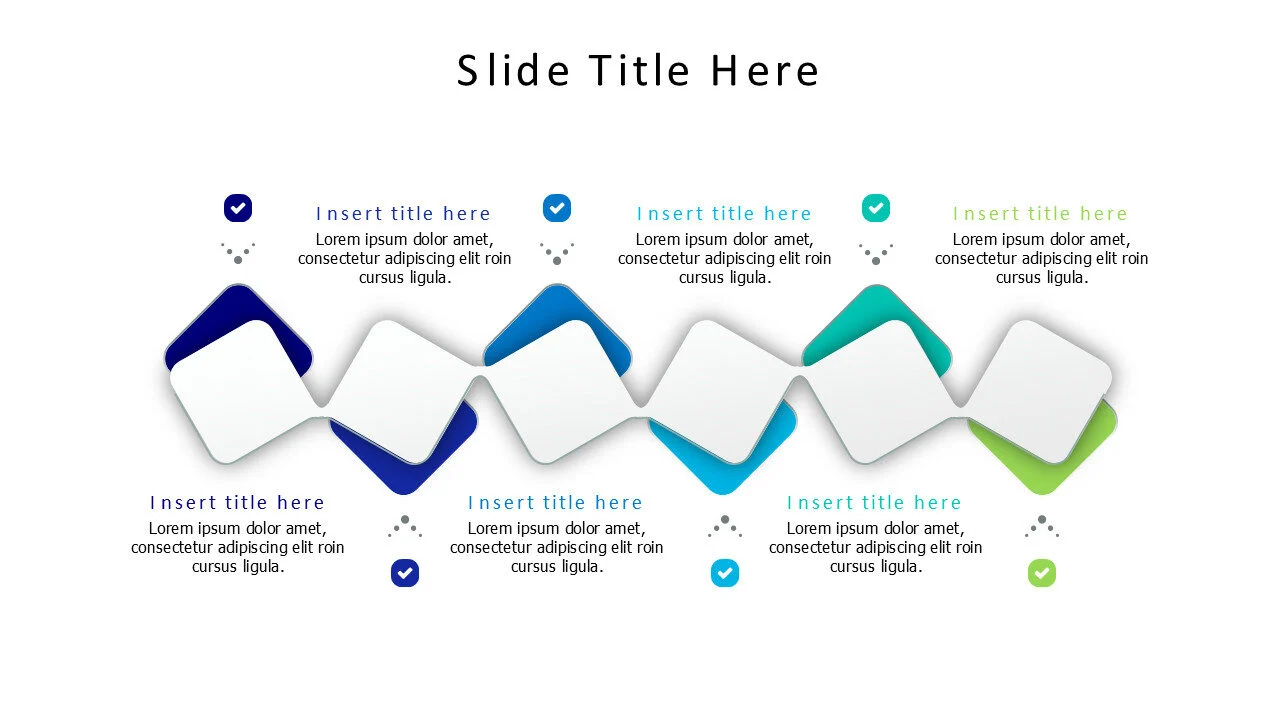 Slide Title Here

Insert title here
Lorem ipsum dolor amet, consectetur adipiscing elit roin cursus ligula.

Insert title here
Lorem ipsum dolor amet, consectetur adipiscing elit roin cursus ligula.

Insert title here
Lorem ipsum dolor amet, consectetur adipiscing elit roin cursus ligula.

Insert title here
Lorem ipsum dolor amet, consectetur adipiscing elit roin cursus ligula.

Insert title here
Lorem ipsum dolor amet, consectetur adipiscing elit roin cursus ligula.

Insert title here
Lorem ipsum dolor amet, consectetur adipiscing elit roin cursus ligula.