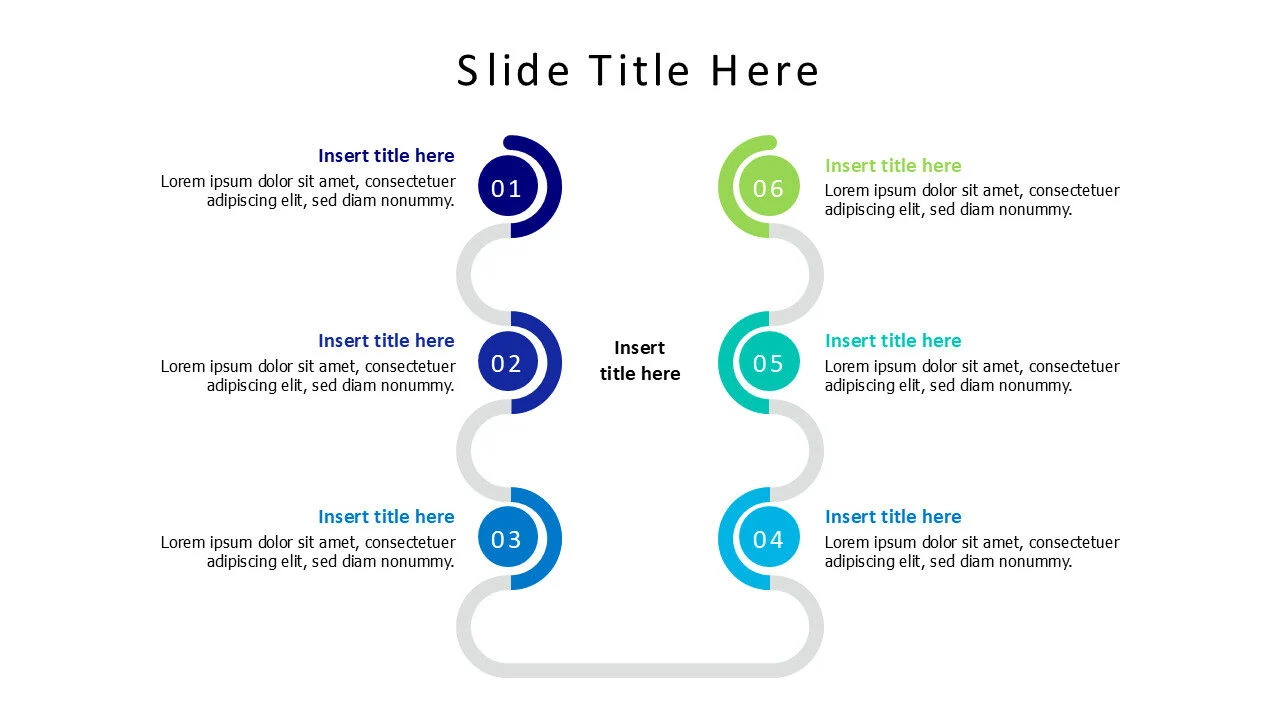 Slide Title Here

Insert title here
Lorem ipsum dolor sit amet, consectetuer adipiscing elit, sed diam nonummy.

01

Insert title here
Lorem ipsum dolor sit amet, consectetuer adipiscing elit, sed diam nonummy.

02

Insert title here
Lorem ipsum dolor sit amet, consectetuer adipiscing elit, sed diam nonummy.

03

Insert title here

06

Insert title here
Lorem ipsum dolor sit amet, consectetuer adipiscing elit, sed diam nonummy.

05

Insert title here
Lorem ipsum dolor sit amet, consectetuer adipiscing elit, sed diam nonummy.

04

Insert title here
Lorem ipsum dolor sit amet, consectetuer adipiscing elit, sed diam nonummy.