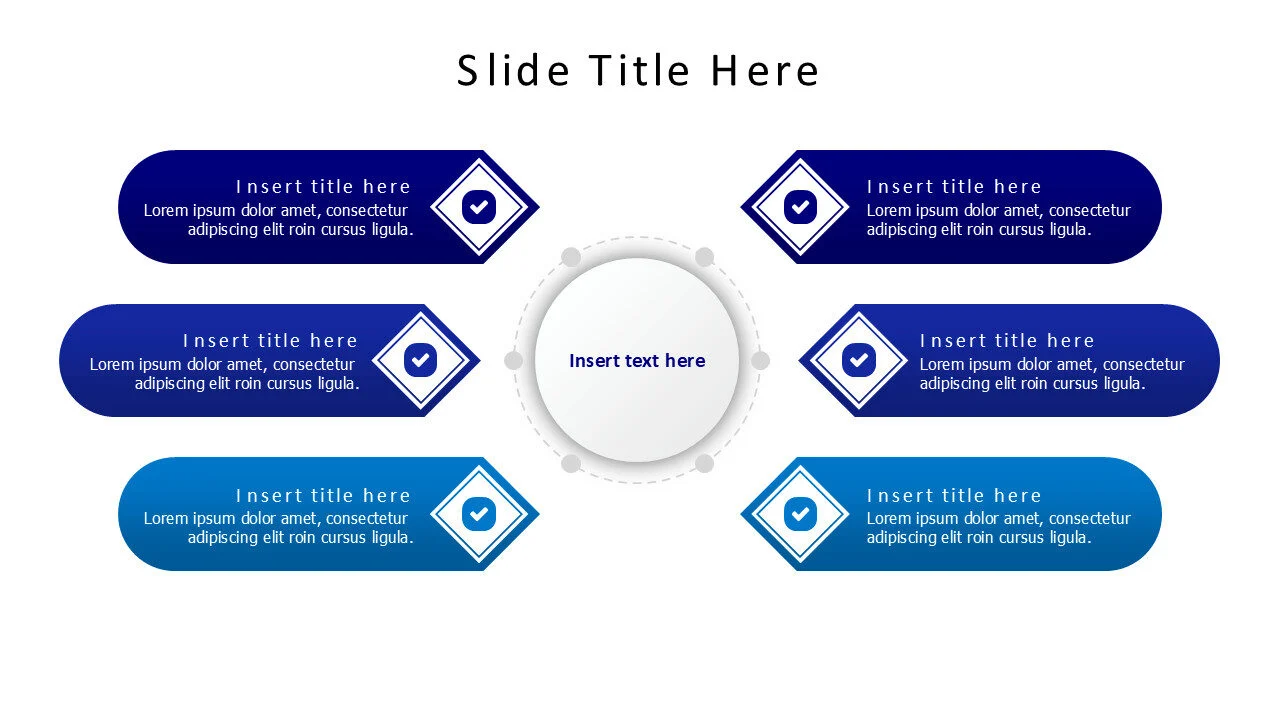 Slide Title Here

Insert title here
Lorem ipsum dolor amet, consectetur adipiscing elit roin cursus ligula.

Insert title here
Lorem ipsum dolor amet, consectetur adipiscing elit roin cursus ligula.

Insert title here
Lorem ipsum dolor amet, consectetur adipiscing elit roin cursus ligula.

Insert text here

Insert title here
Lorem ipsum dolor amet, consectetur adipiscing elit roin cursus ligula.

Insert title here
Lorem ipsum dolor amet, consectetur adipiscing elit roin cursus ligula.

Insert title here
Lorem ipsum dolor amet, consectetur adipiscing elit roin cursus ligula.