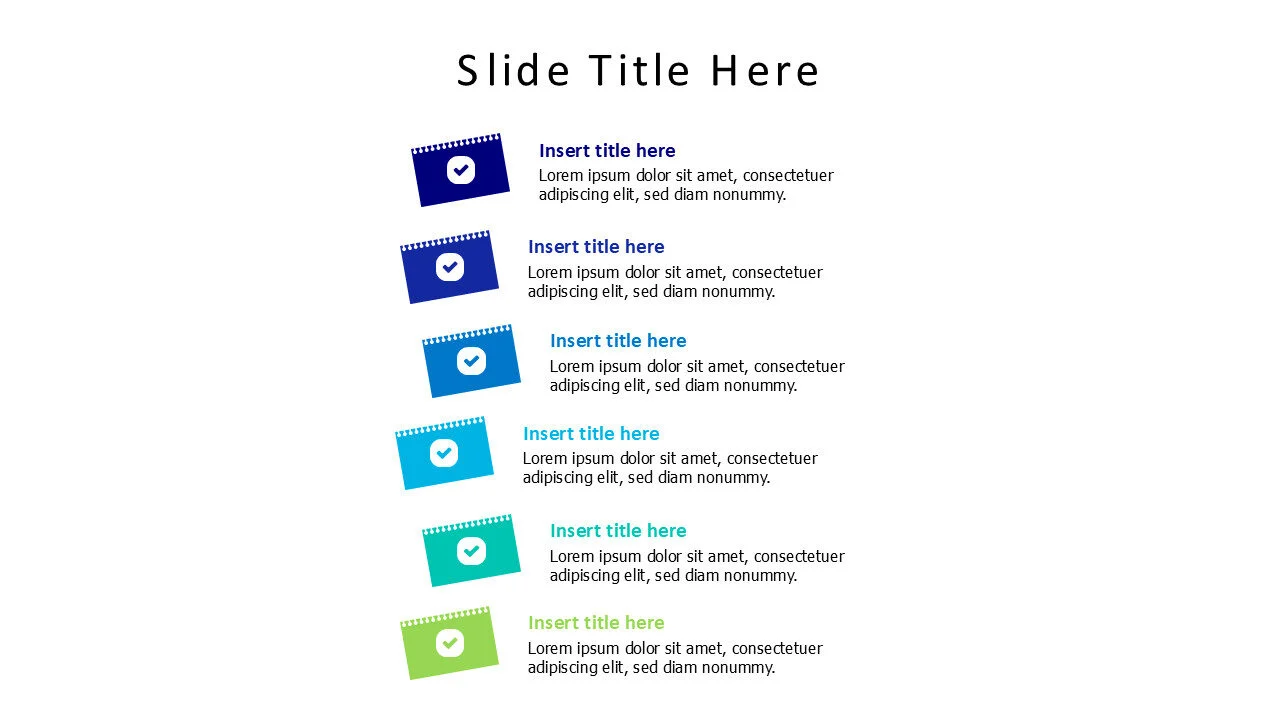 Slide Title Here

Insert title here
Lorem ipsum dolor sit amet, consectetuer adipiscing elit, sed diam nonummy.

Insert title here
Lorem ipsum dolor sit amet, consectetuer adipiscing elit, sed diam nonummy.

Insert title here
Lorem ipsum dolor sit amet, consectetuer adipiscing elit, sed diam nonummy.

Insert title here
Lorem ipsum dolor sit amet, consectetuer adipiscing elit, sed diam nonummy.

Insert title here
Lorem ipsum dolor sit amet, consectetuer adipiscing elit, sed diam nonummy.

Insert title here
Lorem ipsum dolor sit amet, consectetuer adipiscing elit, sed diam nonummy.