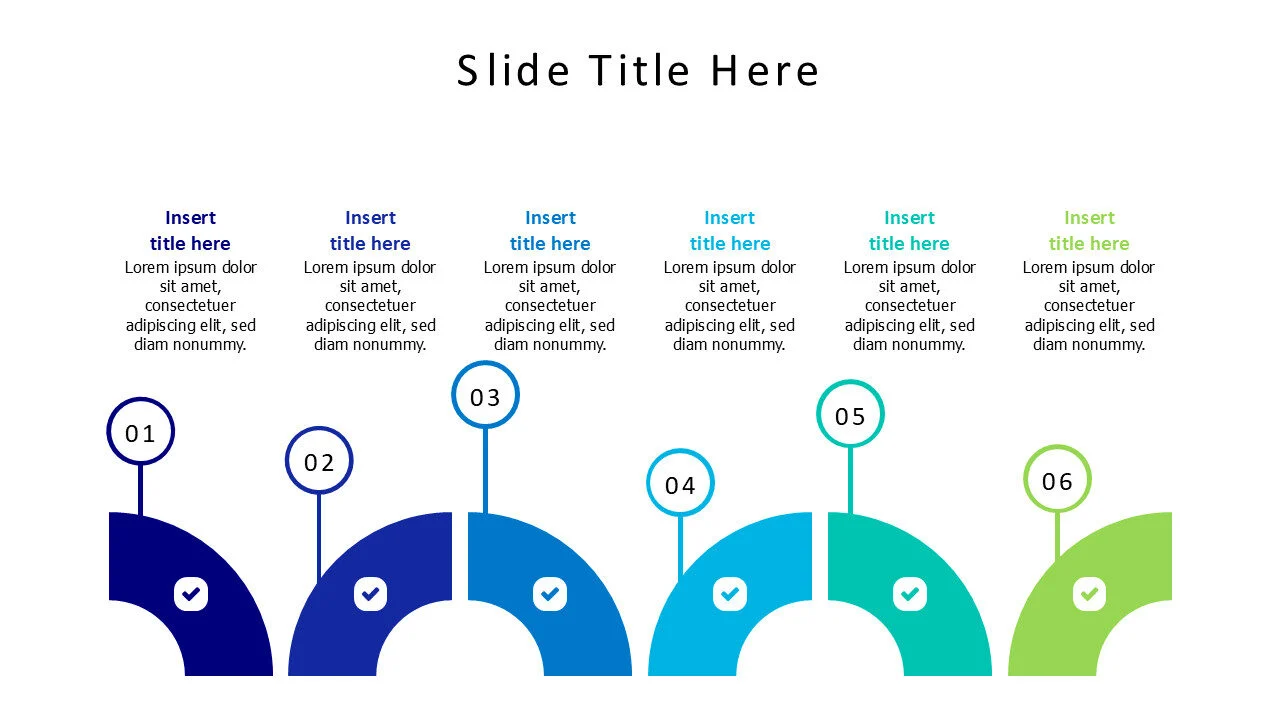 Slide Title Here

Insert title here
Lorem ipsum dolor sit amet, consectetuer adipiscing elit, sed diam nonummy.

Insert title here
Lorem ipsum dolor sit amet, consectetuer adipiscing elit, sed diam nonummy.

Insert title here
Lorem ipsum dolor sit amet, consectetuer adipiscing elit, sed diam nonummy.

Insert title here
Lorem ipsum dolor sit amet, consectetuer adipiscing elit, sed diam nonummy.

Insert title here
Lorem ipsum dolor sit amet, consectetuer adipiscing elit, sed diam nonummy.

Insert title here
Lorem ipsum dolor sit amet, consectetuer adipiscing elit, sed diam nonummy.

01

02

03

04

05

06