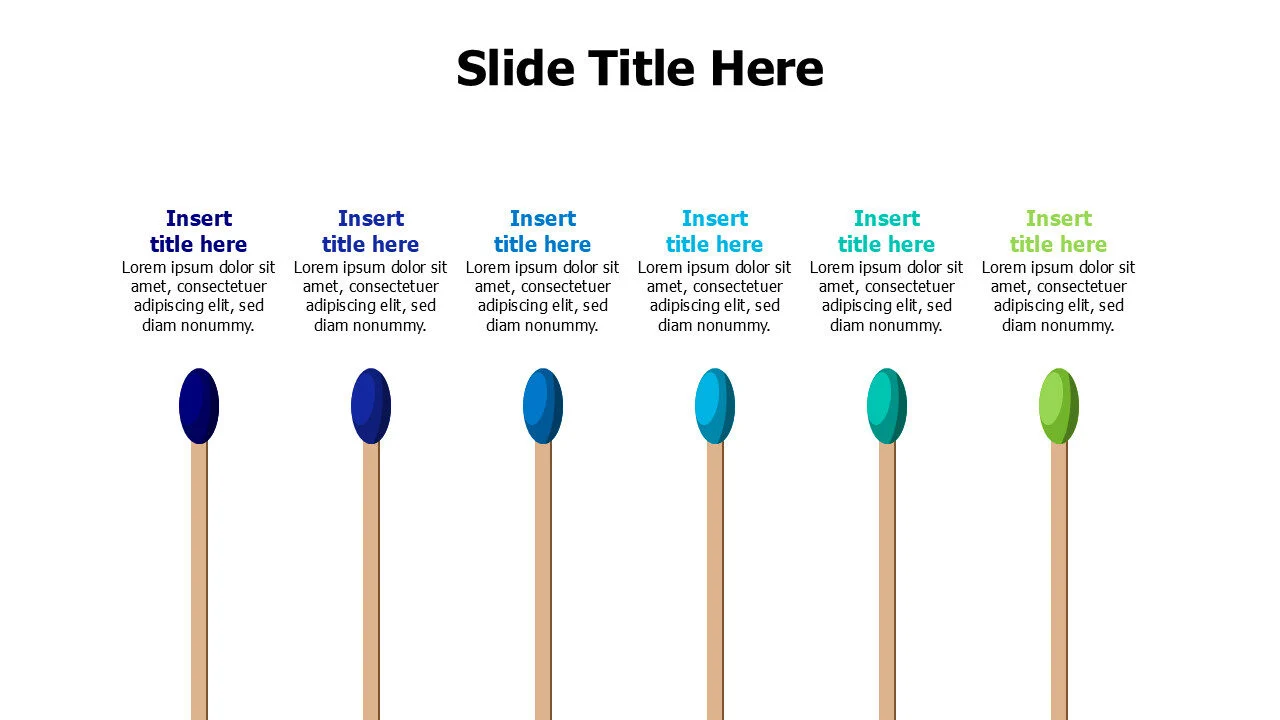 Slide Title Here

Insert title here
Lorem ipsum dolor sit amet, consectetuer adipiscing elit, sed diam nonummy.

Insert title here
Lorem ipsum dolor sit amet, consectetuer adipiscing elit, sed diam nonummy.

Insert title here
Lorem ipsum dolor sit amet, consectetuer adipiscing elit, sed diam nonummy.

Insert title here
Lorem ipsum dolor sit amet, consectetuer adipiscing elit, sed diam nonummy.

Insert title here
Lorem ipsum dolor sit amet, consectetuer adipiscing elit, sed diam nonummy.

Insert title here
Lorem ipsum dolor sit amet, consectetuer adipiscing elit, sed diam nonummy.