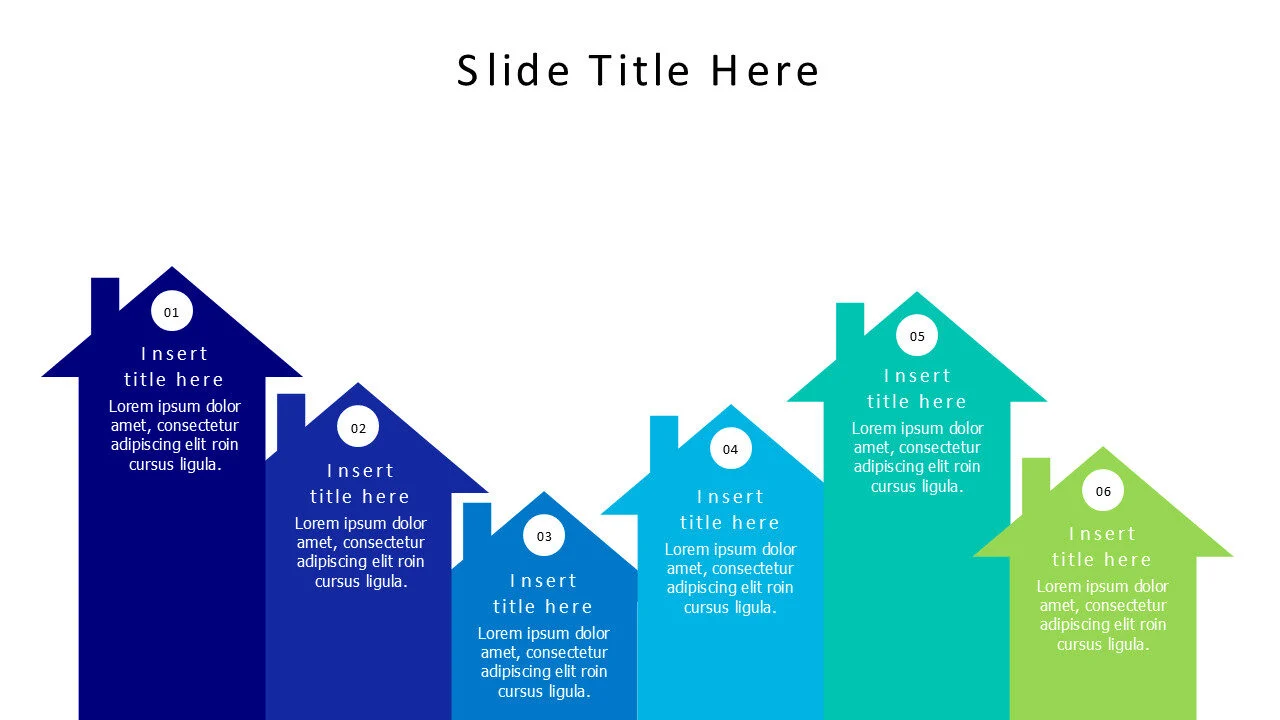 Slide Title Here

01
Insert title here
Lorem ipsum dolor amet, consectetur adipiscing elit roin cursus ligula.

02
Insert title here
Lorem ipsum dolor amet, consectetur adipiscing elit roin cursus ligula.

03
Insert title here
Lorem ipsum dolor amet, consectetur adipiscing elit roin cursus ligula.

04
Insert title here
Lorem ipsum dolor amet, consectetur adipiscing elit roin cursus ligula.

05
Insert title here
Lorem ipsum dolor amet, consectetur adipiscing elit roin cursus ligula.

06
Insert title here
Lorem ipsum dolor amet, consectetur adipiscing elit roin cursus ligula.