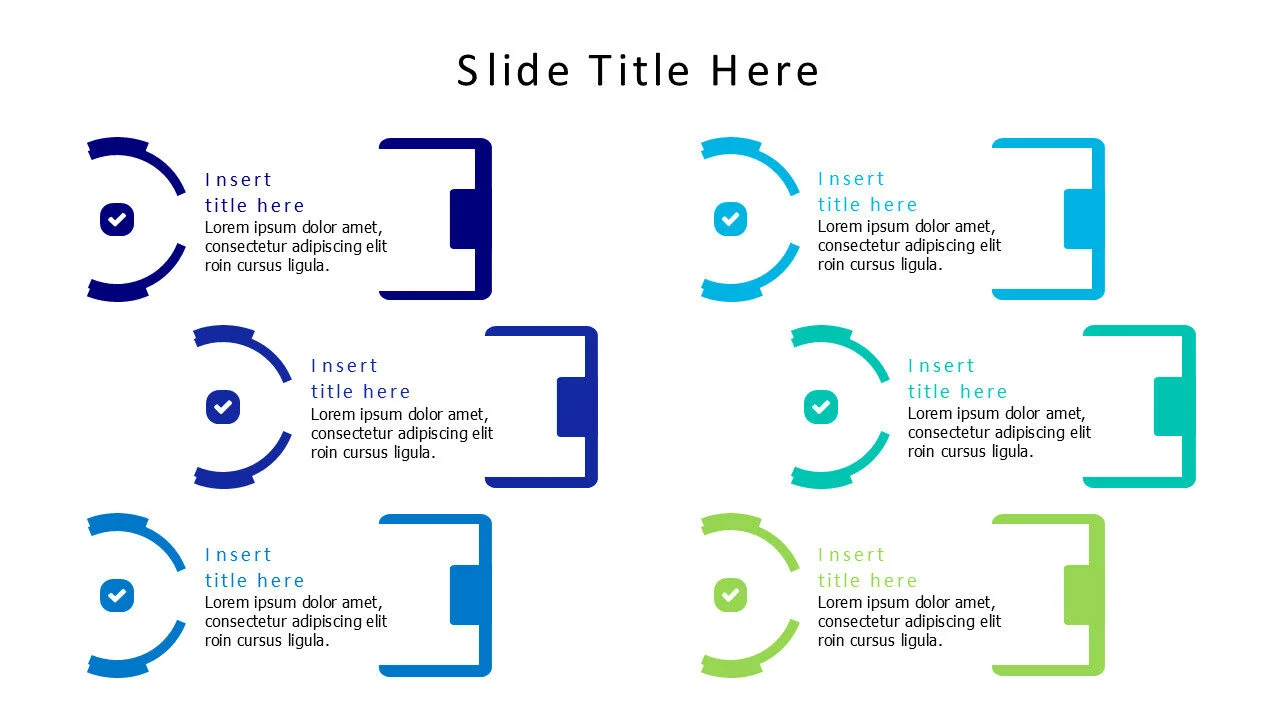 Slide Title Here

Insert title here
Lorem ipsum dolor amet, consectetur adipiscing elit roin cursus ligula.

Insert title here
Lorem ipsum dolor amet, consectetur adipiscing elit roin cursus ligula.

Insert title here
Lorem ipsum dolor amet, consectetur adipiscing elit roin cursus ligula.

Insert title here
Lorem ipsum dolor amet, consectetur adipiscing elit roin cursus ligula.

Insert title here
Lorem ipsum dolor amet, consectetur adipiscing elit roin cursus ligula.

Insert title here
Lorem ipsum dolor amet, consectetur adipiscing elit roin cursus ligula.