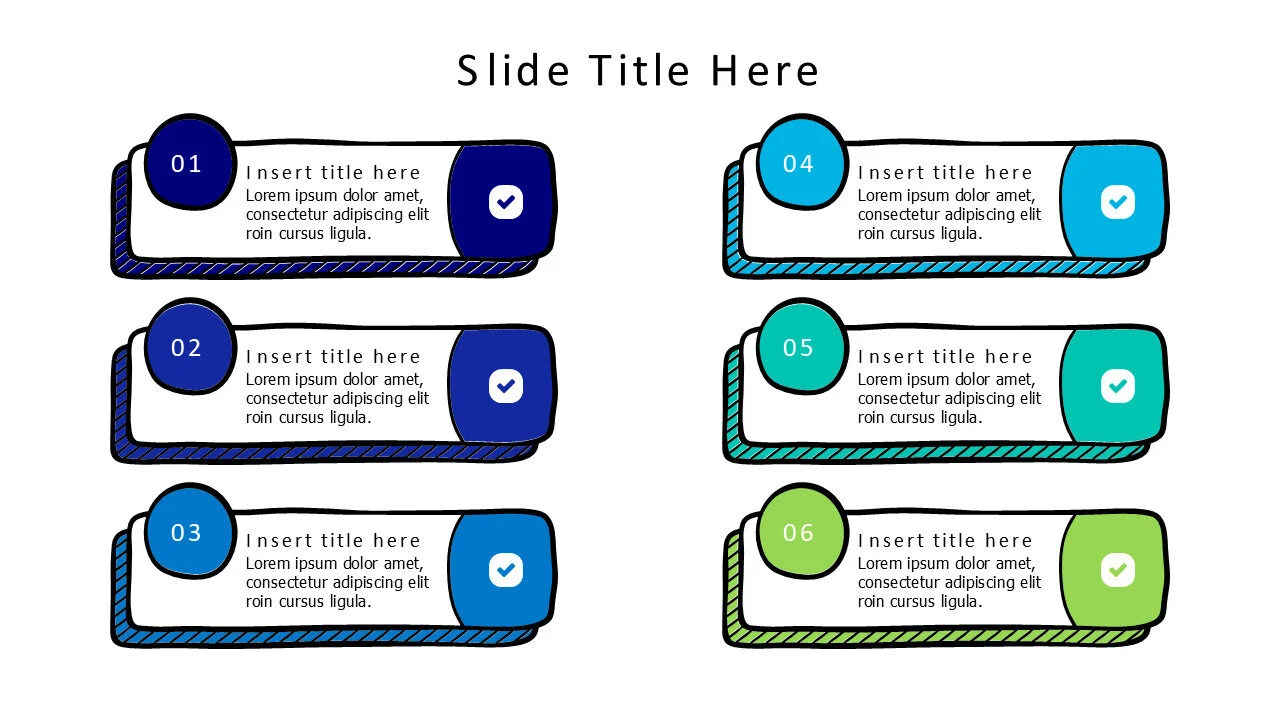 Slide Title Here

01
Insert title here
Lorem ipsum dolor amet, consectetur adipiscing elit roin cursus ligula.

02
Insert title here
Lorem ipsum dolor amet, consectetur adipiscing elit roin cursus ligula.

03
Insert title here
Lorem ipsum dolor amet, consectetur adipiscing elit roin cursus ligula.

04
Insert title here
Lorem ipsum dolor amet, consectetur adipiscing elit roin cursus ligula.

05
Insert title here
Lorem ipsum dolor amet, consectetur adipiscing elit roin cursus ligula.

06
Insert title here
Lorem ipsum dolor amet, consectetur adipiscing elit roin cursus ligula.