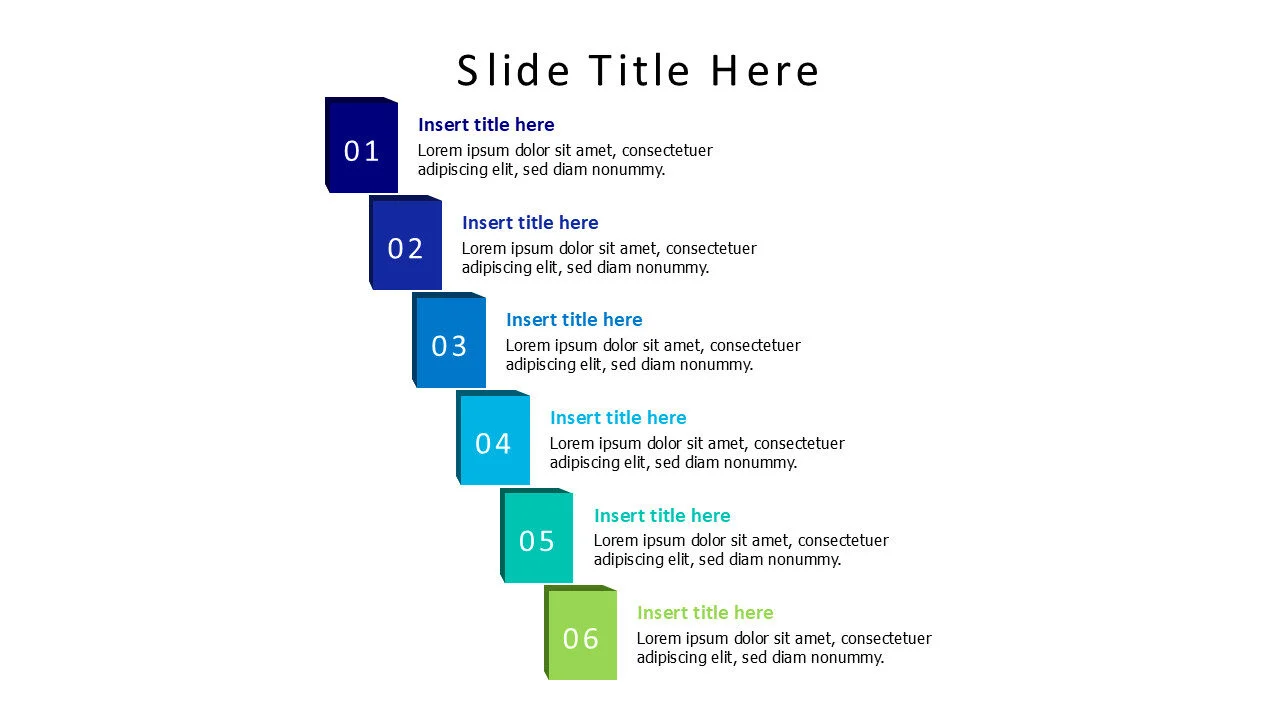 Slide Title Here

01

Insert title here

Lorem ipsum dolor sit amet, consectetuer adipiscing elit, sed diam nonummy.

02

Insert title here

Lorem ipsum dolor sit amet, consectetuer adipiscing elit, sed diam nonummy.

03

Insert title here

Lorem ipsum dolor sit amet, consectetuer adipiscing elit, sed diam nonummy.

04

Insert title here

Lorem ipsum dolor sit amet, consectetuer adipiscing elit, sed diam nonummy.

05

Insert title here

Lorem ipsum dolor sit amet, consectetuer adipiscing elit, sed diam nonummy.

06

Insert title here

Lorem ipsum dolor sit amet, consectetuer adipiscing elit, sed diam nonummy.