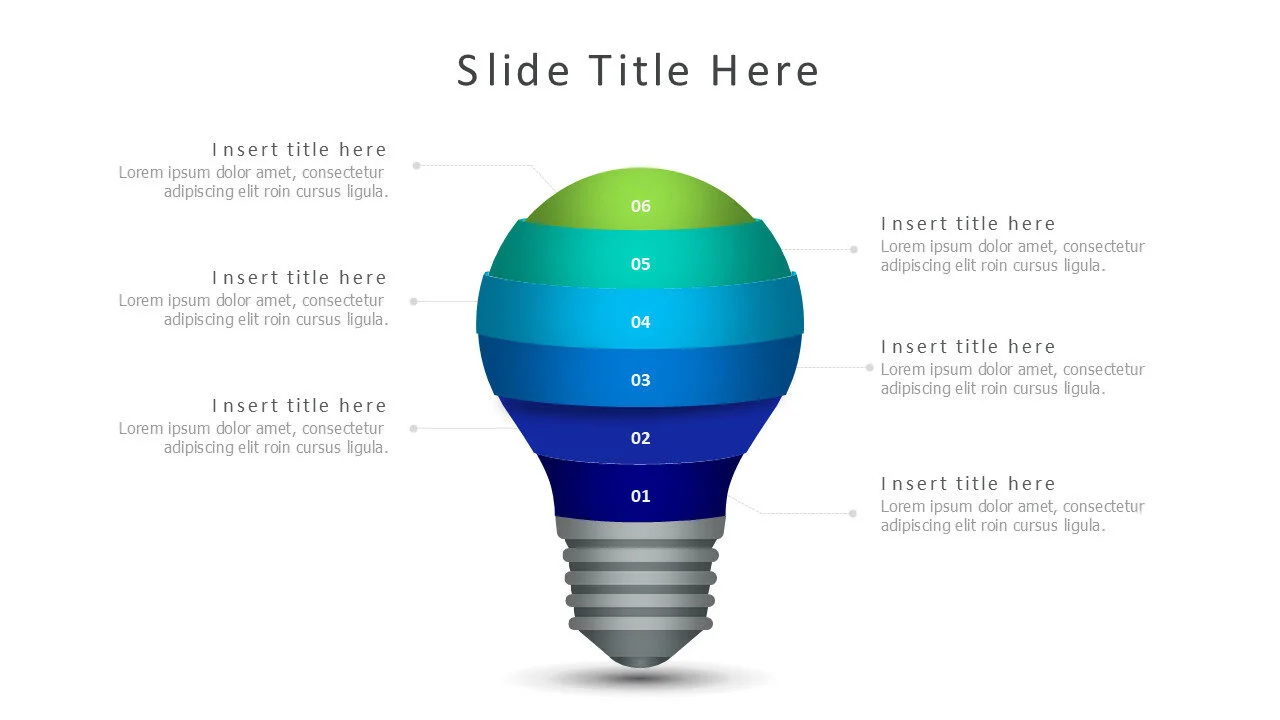 Slide Title Here

Insert title here
Lorem ipsum dolor amet, consectetur adipiscing elit roin cursus ligula.

Insert title here
Lorem ipsum dolor amet, consectetur adipiscing elit roin cursus ligula.

Insert title here
Lorem ipsum dolor amet, consectetur adipiscing elit roin cursus ligula.

06
05
04
03
02
01

Insert title here
Lorem ipsum dolor amet, consectetur adipiscing elit roin cursus ligula.

Insert title here
Lorem ipsum dolor amet, consectetur adipiscing elit roin cursus ligula.

Insert title here
Lorem ipsum dolor amet, consectetur adipiscing elit roin cursus ligula.