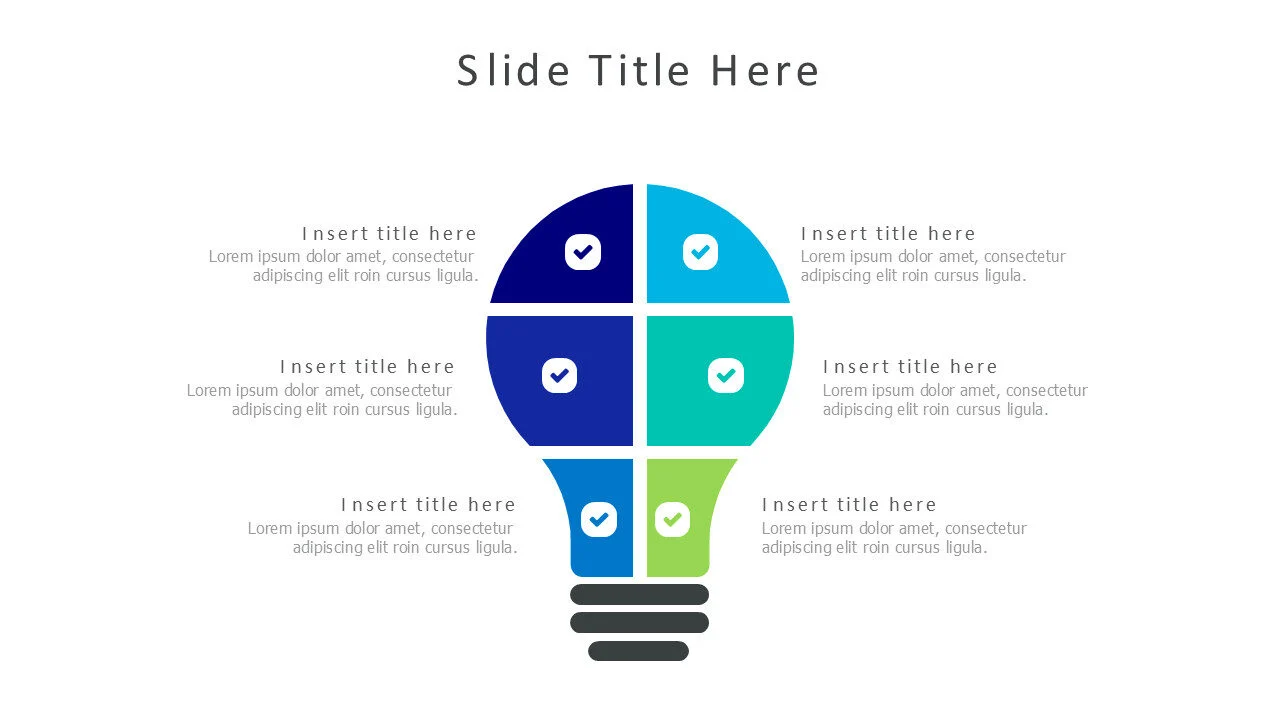 Slide Title Here

Insert title here
Lorem ipsum dolor amet, consectetur adipiscing elit roin cursus ligula.

Insert title here
Lorem ipsum dolor amet, consectetur adipiscing elit roin cursus ligula.

Insert title here
Lorem ipsum dolor amet, consectetur adipiscing elit roin cursus ligula.

Insert title here
Lorem ipsum dolor amet, consectetur adipiscing elit roin cursus ligula.

Insert title here
Lorem ipsum dolor amet, consectetur adipiscing elit roin cursus ligula.

Insert title here
Lorem ipsum dolor amet, consectetur adipiscing elit roin cursus ligula.