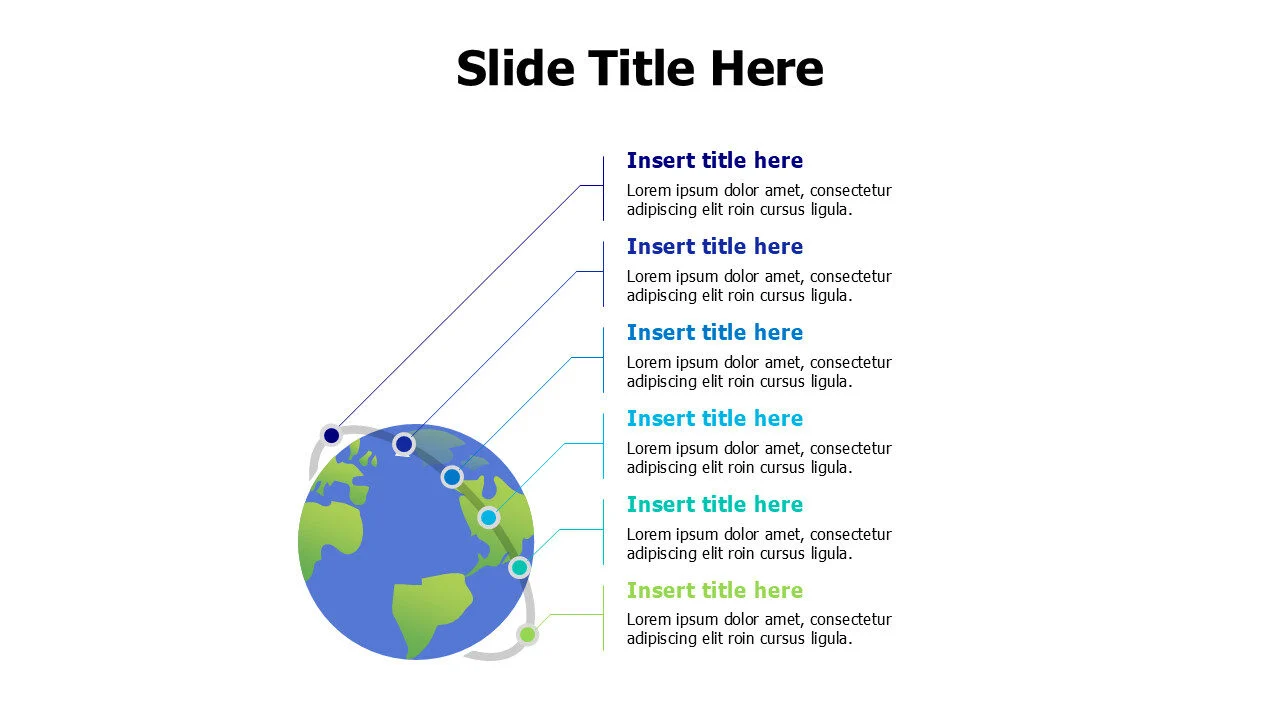 Slide Title Here

Insert title here
Lorem ipsum dolor amet, consectetur adipiscing elit roin cursus ligula.

Insert title here
Lorem ipsum dolor amet, consectetur adipiscing elit roin cursus ligula.

Insert title here
Lorem ipsum dolor amet, consectetur adipiscing elit roin cursus ligula.

Insert title here
Lorem ipsum dolor amet, consectetur adipiscing elit roin cursus ligula.

Insert title here
Lorem ipsum dolor amet, consectetur adipiscing elit roin cursus ligula.

Insert title here
Lorem ipsum dolor amet, consectetur adipiscing elit roin cursus ligula.