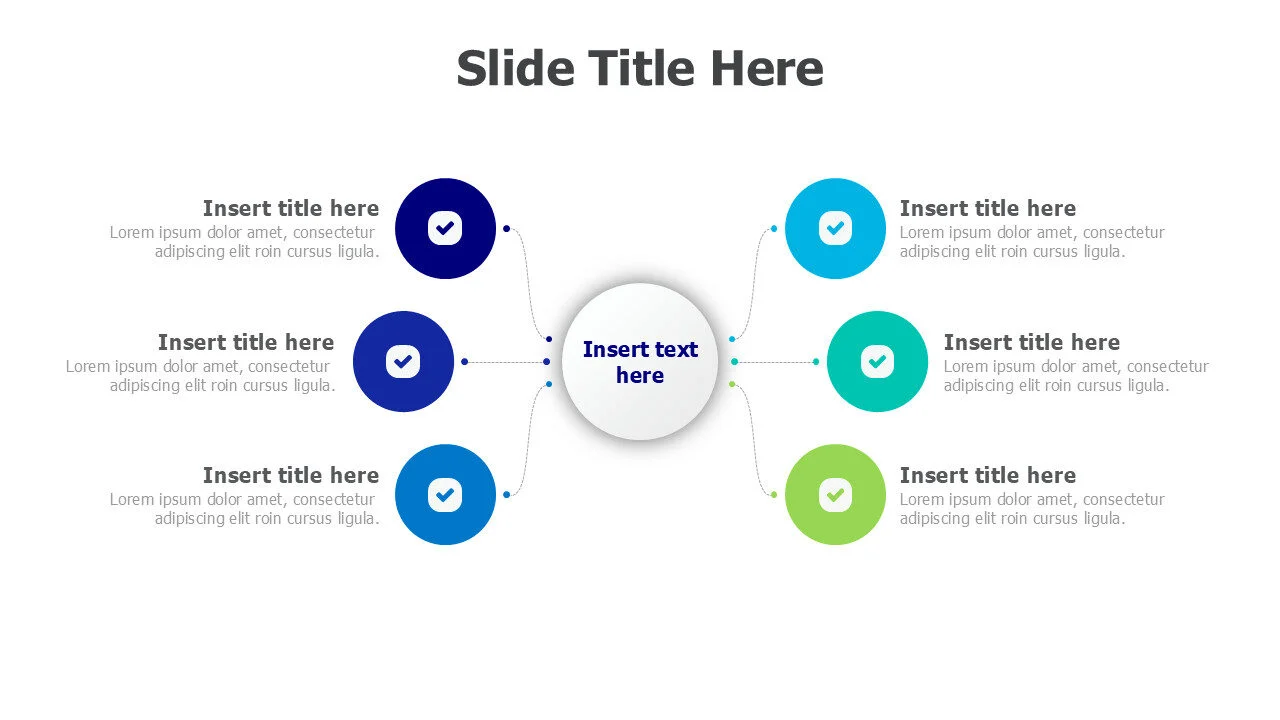 Slide Title Here

Insert title here
Lorem ipsum dolor amet, consectetur adipiscing elit roin cursus ligula.

Insert title here
Lorem ipsum dolor amet, consectetur adipiscing elit roin cursus ligula.

Insert title here
Lorem ipsum dolor amet, consectetur adipiscing elit roin cursus ligula.

Insert text here

Insert title here
Lorem ipsum dolor amet, consectetur adipiscing elit roin cursus ligula.

Insert title here
Lorem ipsum dolor amet, consectetur adipiscing elit roin cursus ligula.

Insert title here
Lorem ipsum dolor amet, consectetur adipiscing elit roin cursus ligula.