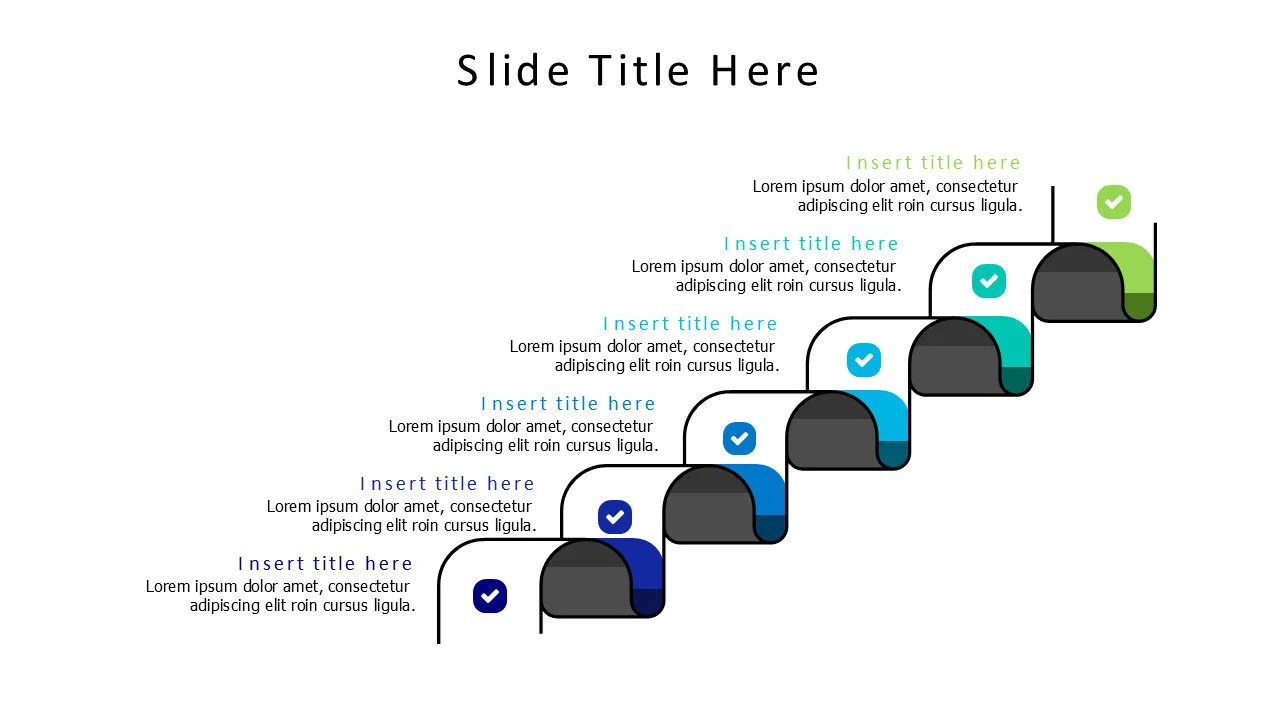 Slide Title Here

Insert title here
Lorem ipsum dolor amet, consectetur adipiscing elit roin cursus ligula.

Insert title here
Lorem ipsum dolor amet, consectetur adipiscing elit roin cursus ligula.

Insert title here
Lorem ipsum dolor amet, consectetur adipiscing elit roin cursus ligula.

Insert title here
Lorem ipsum dolor amet, consectetur adipiscing elit roin cursus ligula.

Insert title here
Lorem ipsum dolor amet, consectetur adipiscing elit roin cursus ligula.

Insert title here
Lorem ipsum dolor amet, consectetur adipiscing elit roin cursus ligula.