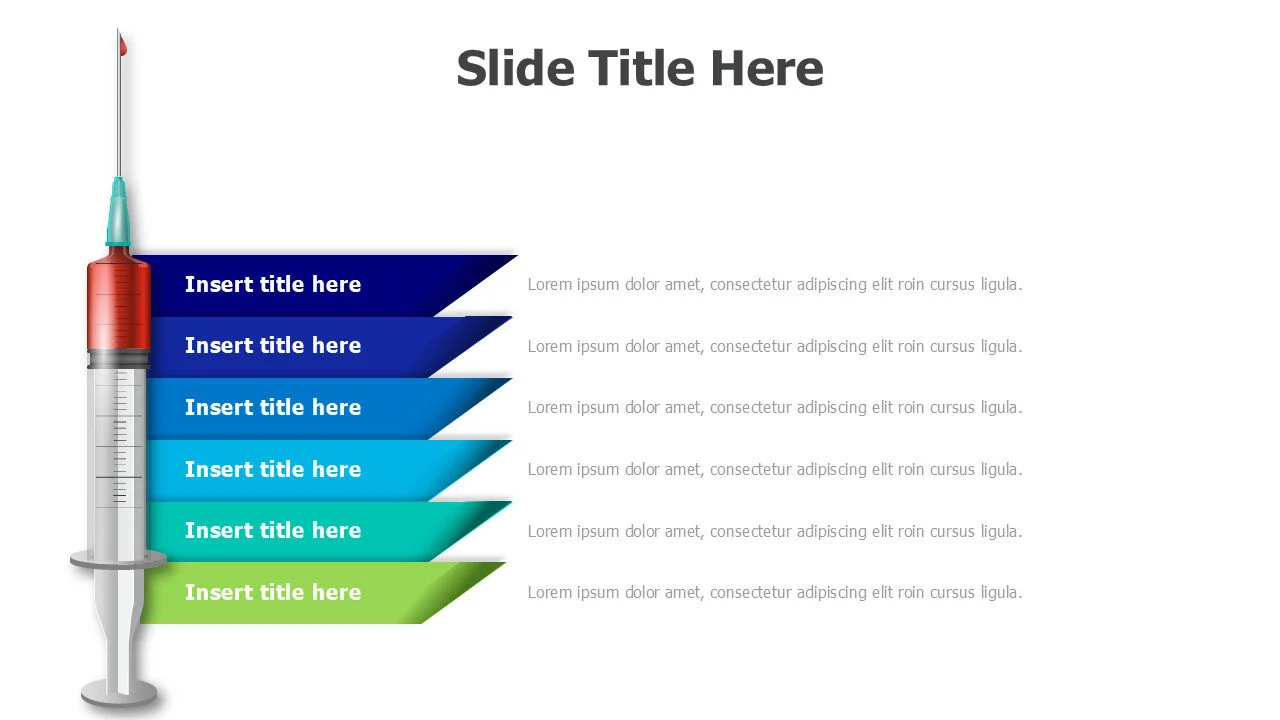 Slide Title Here

Insert title here

Lorem ipsum dolor amet, consectetur adipiscing elit roin cursus ligula.

Insert title here

Lorem ipsum dolor amet, consectetur adipiscing elit roin cursus ligula.

Insert title here

Lorem ipsum dolor amet, consectetur adipiscing elit roin cursus ligula.

Insert title here

Lorem ipsum dolor amet, consectetur adipiscing elit roin cursus ligula.

Insert title here

Lorem ipsum dolor amet, consectetur adipiscing elit roin cursus ligula.

Insert title here

Lorem ipsum dolor amet, consectetur adipiscing elit roin cursus ligula.