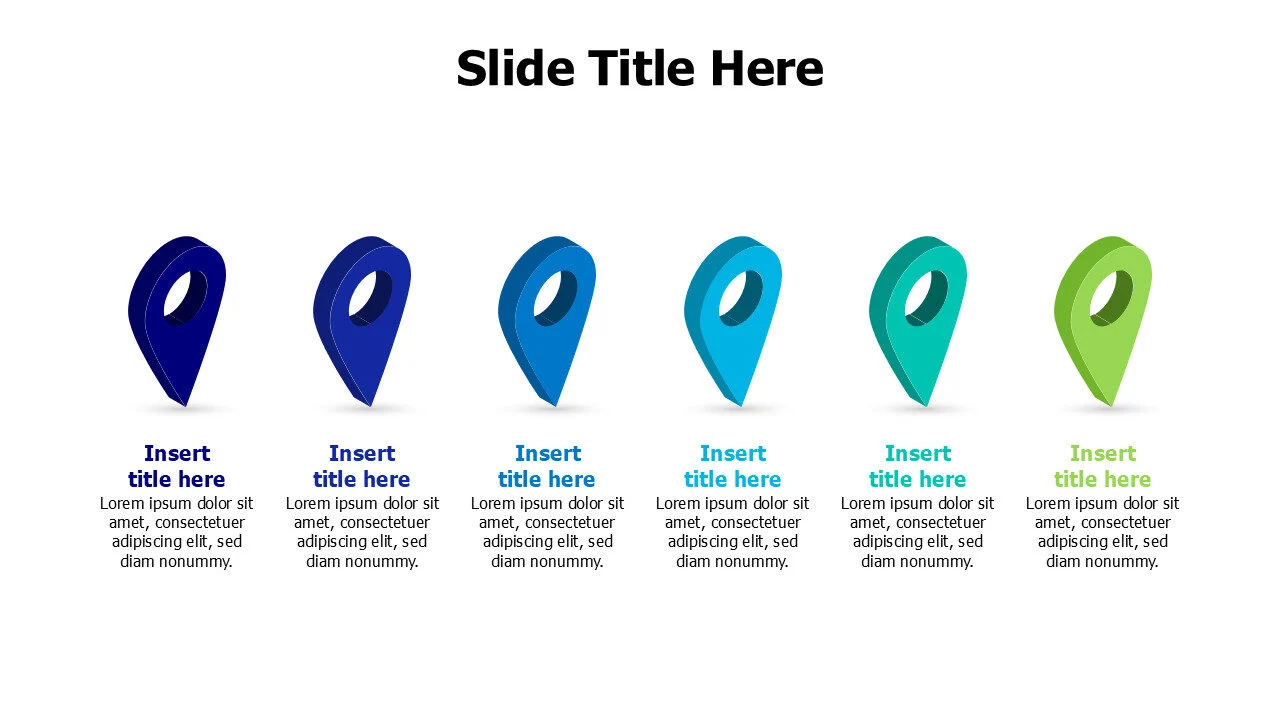 Slide Title Here

Insert title here
Lorem ipsum dolor sit amet, consectetuer adipiscing elit, sed diam nonummy.

Insert title here
Lorem ipsum dolor sit amet, consectetuer adipiscing elit, sed diam nonummy.

Insert title here
Lorem ipsum dolor sit amet, consectetuer adipiscing elit, sed diam nonummy.

Insert title here
Lorem ipsum dolor sit amet, consectetuer adipiscing elit, sed diam nonummy.

Insert title here
Lorem ipsum dolor sit amet, consectetuer adipiscing elit, sed diam nonummy.

Insert title here
Lorem ipsum dolor sit amet, consectetuer adipiscing elit, sed diam nonummy.