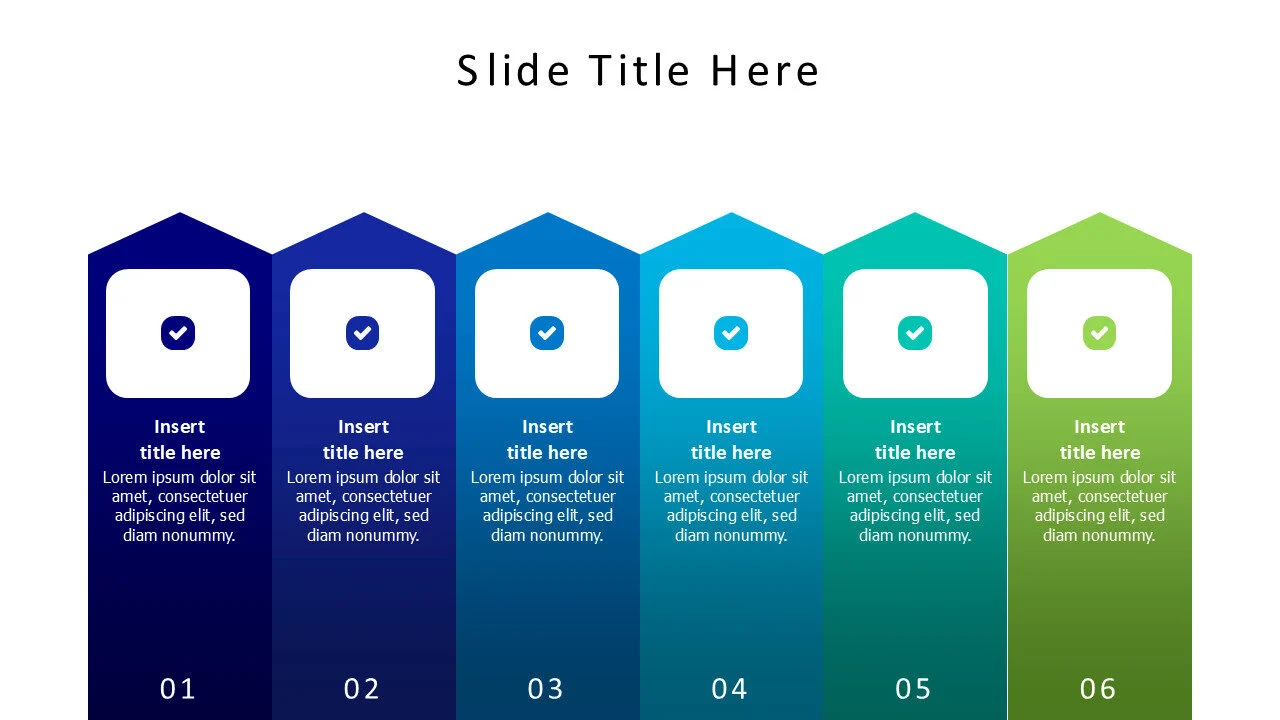 Slide Title Here

Insert title here
Lorem ipsum dolor sit amet, consectetuer adipiscing elit, sed diam nonummy.
01

Insert title here
Lorem ipsum dolor sit amet, consectetuer adipiscing elit, sed diam nonummy.
02

Insert title here
Lorem ipsum dolor sit amet, consectetuer adipiscing elit, sed diam nonummy.
03

Insert title here
Lorem ipsum dolor sit amet, consectetuer adipiscing elit, sed diam nonummy.
04

Insert title here
Lorem ipsum dolor sit amet, consectetuer adipiscing elit, sed diam nonummy.
05

Insert title here
Lorem ipsum dolor sit amet, consectetuer adipiscing elit, sed diam nonummy.
06