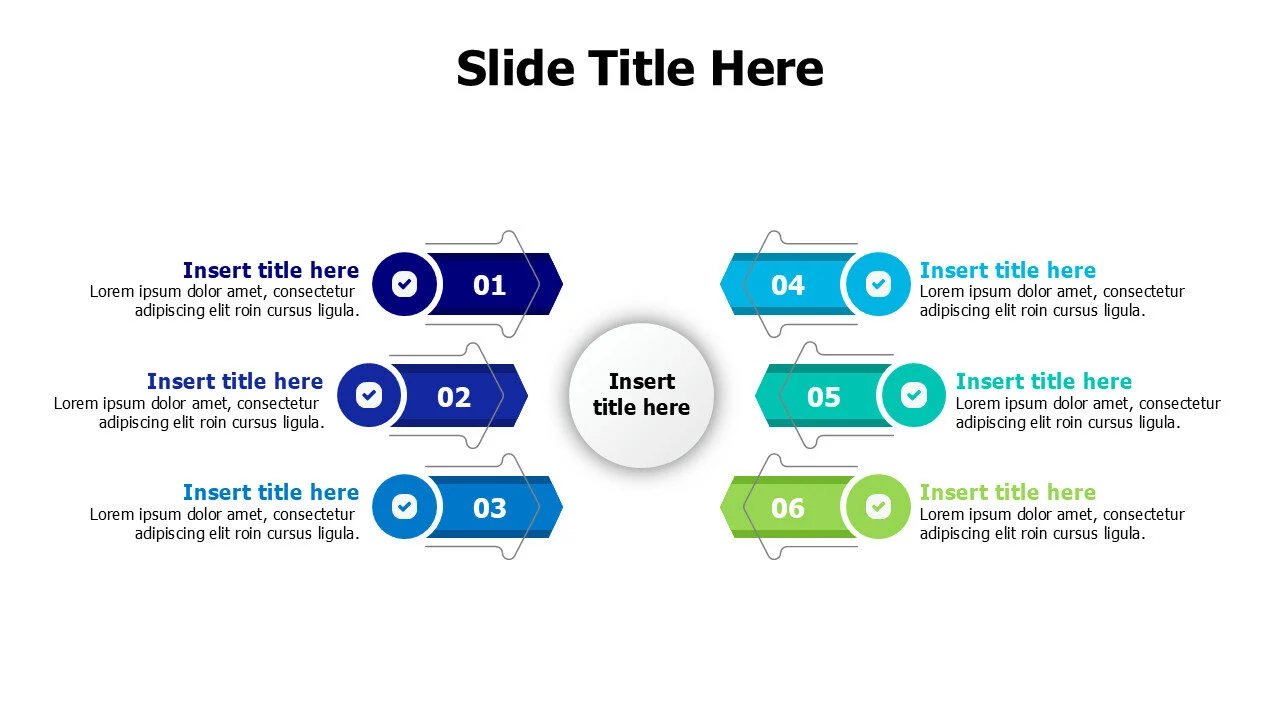 Slide Title Here

Insert title here
Lorem ipsum dolor amet, consectetur adipiscing elit roin cursus ligula.

01

Insert title here
Lorem ipsum dolor amet, consectetur adipiscing elit roin cursus ligula.

02

Insert title here
Lorem ipsum dolor amet, consectetur adipiscing elit roin cursus ligula.

03

Insert title here

04

Insert title here
Lorem ipsum dolor amet, consectetur adipiscing elit roin cursus ligula.

05

Insert title here
Lorem ipsum dolor amet, consectetur adipiscing elit roin cursus ligula.

06

Insert title here
Lorem ipsum dolor amet, consectetur adipiscing elit roin cursus ligula.