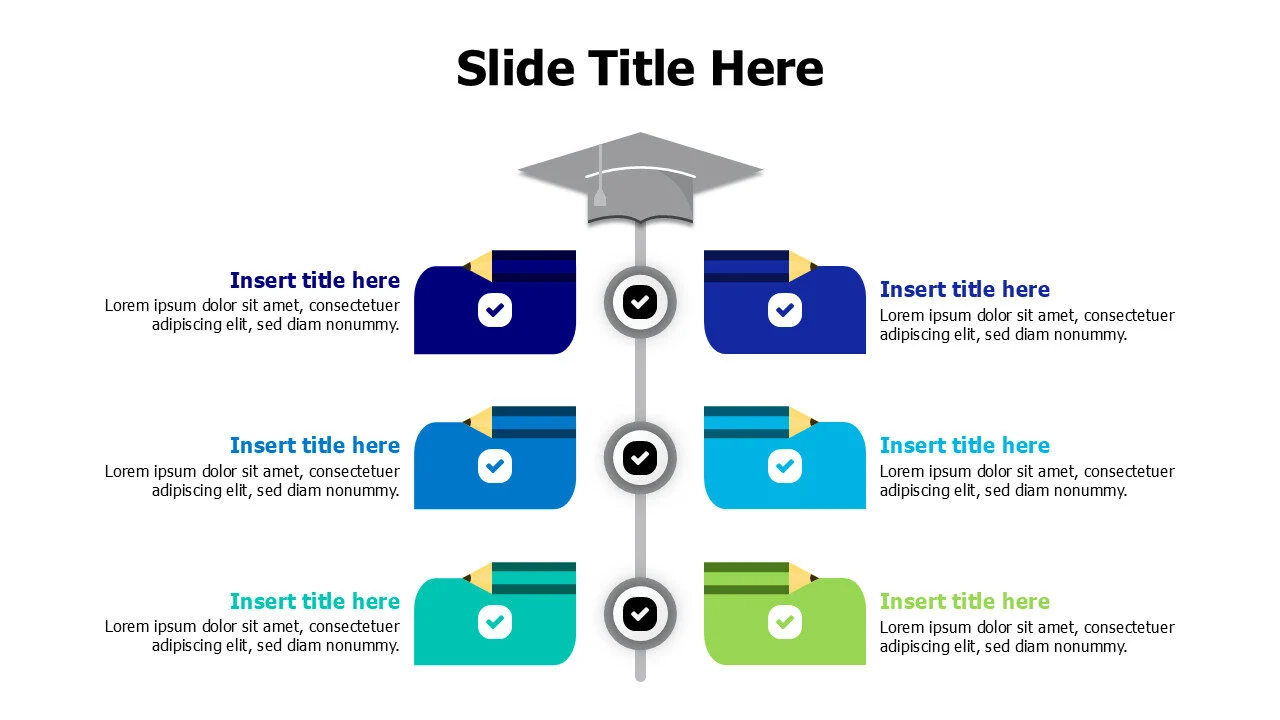 Slide Title Here

Insert title here
Lorem ipsum dolor sit amet, consectetuer adipiscing elit, sed diam nonummy.

Insert title here
Lorem ipsum dolor sit amet, consectetuer adipiscing elit, sed diam nonummy.

Insert title here
Lorem ipsum dolor sit amet, consectetuer adipiscing elit, sed diam nonummy.

Insert title here
Lorem ipsum dolor sit amet, consectetuer adipiscing elit, sed diam nonummy.

Insert title here
Lorem ipsum dolor sit amet, consectetuer adipiscing elit, sed diam nonummy.

Insert title here
Lorem ipsum dolor sit amet, consectetuer adipiscing elit, sed diam nonummy.