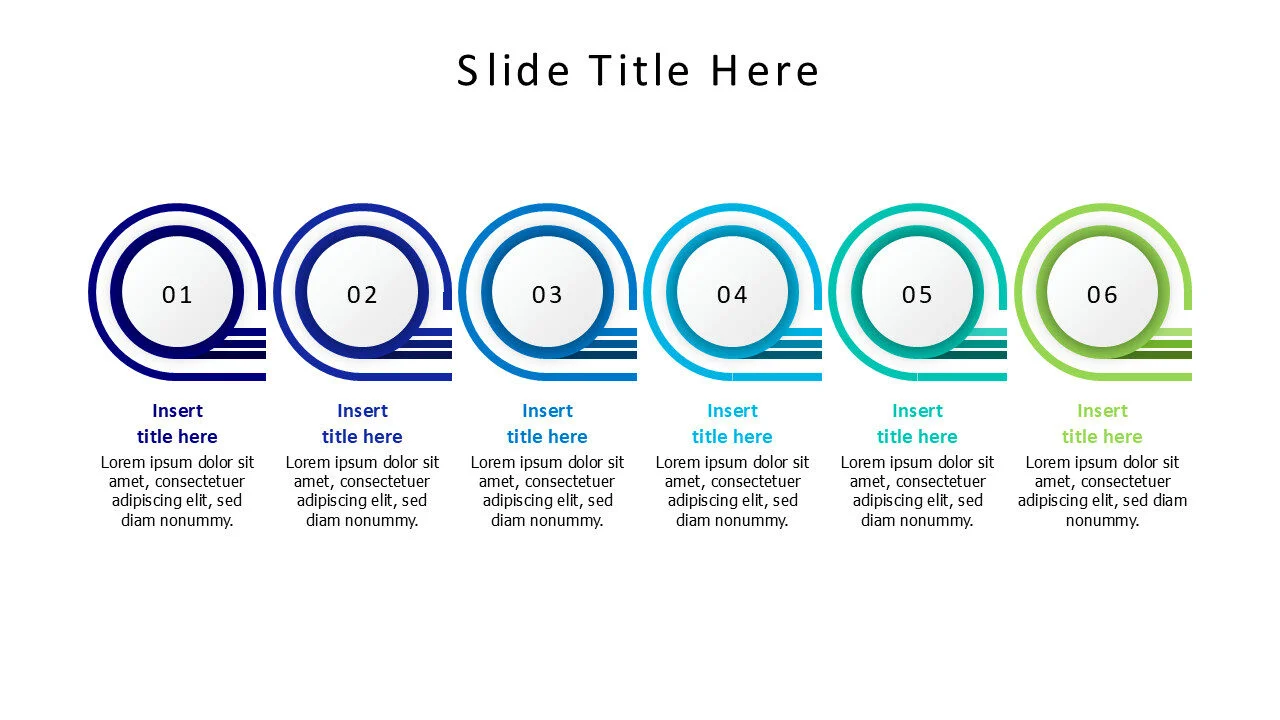 Slide Title Here

01

Insert title here

Lorem ipsum dolor sit amet, consectetuer adipiscing elit, sed diam nonummy.

02

Insert title here

Lorem ipsum dolor sit amet, consectetuer adipiscing elit, sed diam nonummy.

03

Insert title here

Lorem ipsum dolor sit amet, consectetuer adipiscing elit, sed diam nonummy.

04

Insert title here

Lorem ipsum dolor sit amet, consectetuer adipiscing elit, sed diam nonummy.

05

Insert title here

Lorem ipsum dolor sit amet, consectetuer adipiscing elit, sed diam nonummy.

06

Insert title here

Lorem ipsum dolor sit amet, consectetuer adipiscing elit, sed diam nonummy.