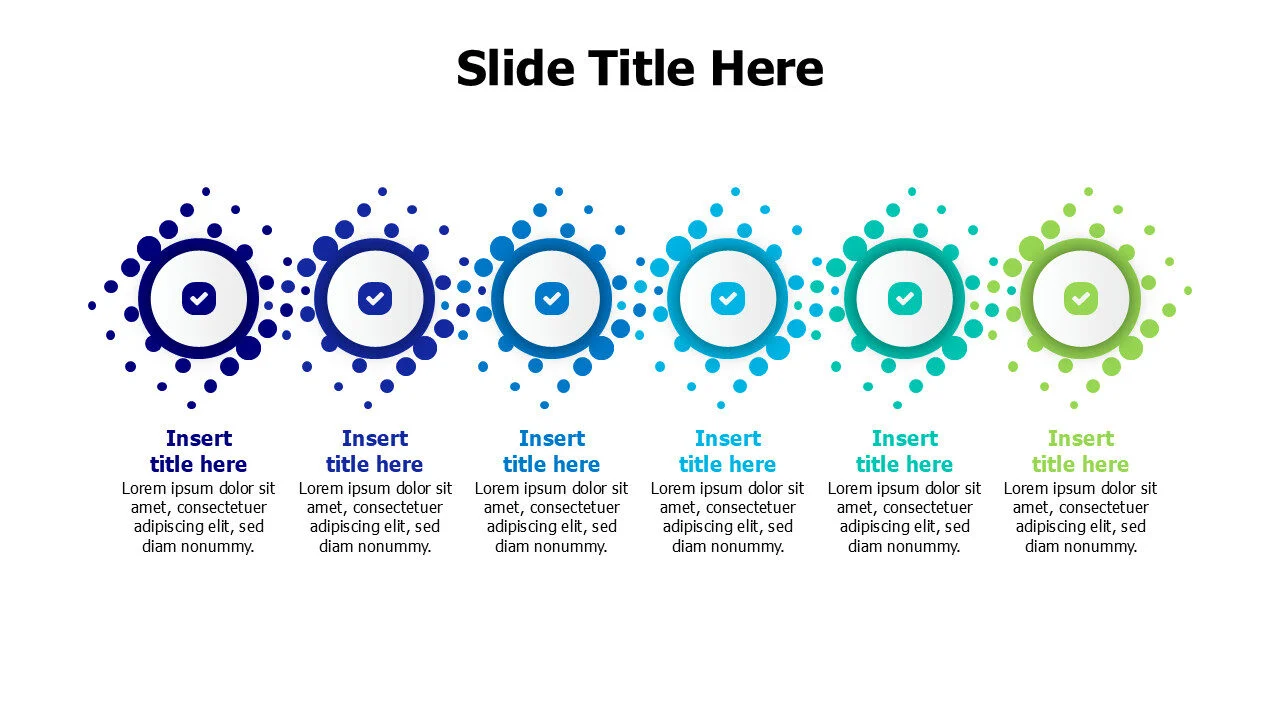 Slide Title Here

Insert title here
Lorem ipsum dolor sit amet, consectetuer adipiscing elit, sed diam nonummy.

Insert title here
Lorem ipsum dolor sit amet, consectetuer adipiscing elit, sed diam nonummy.

Insert title here
Lorem ipsum dolor sit amet, consectetuer adipiscing elit, sed diam nonummy.

Insert title here
Lorem ipsum dolor sit amet, consectetuer adipiscing elit, sed diam nonummy.

Insert title here
Lorem ipsum dolor sit amet, consectetuer adipiscing elit, sed diam nonummy.

Insert title here
Lorem ipsum dolor sit amet, consectetuer adipiscing elit, sed diam nonummy.