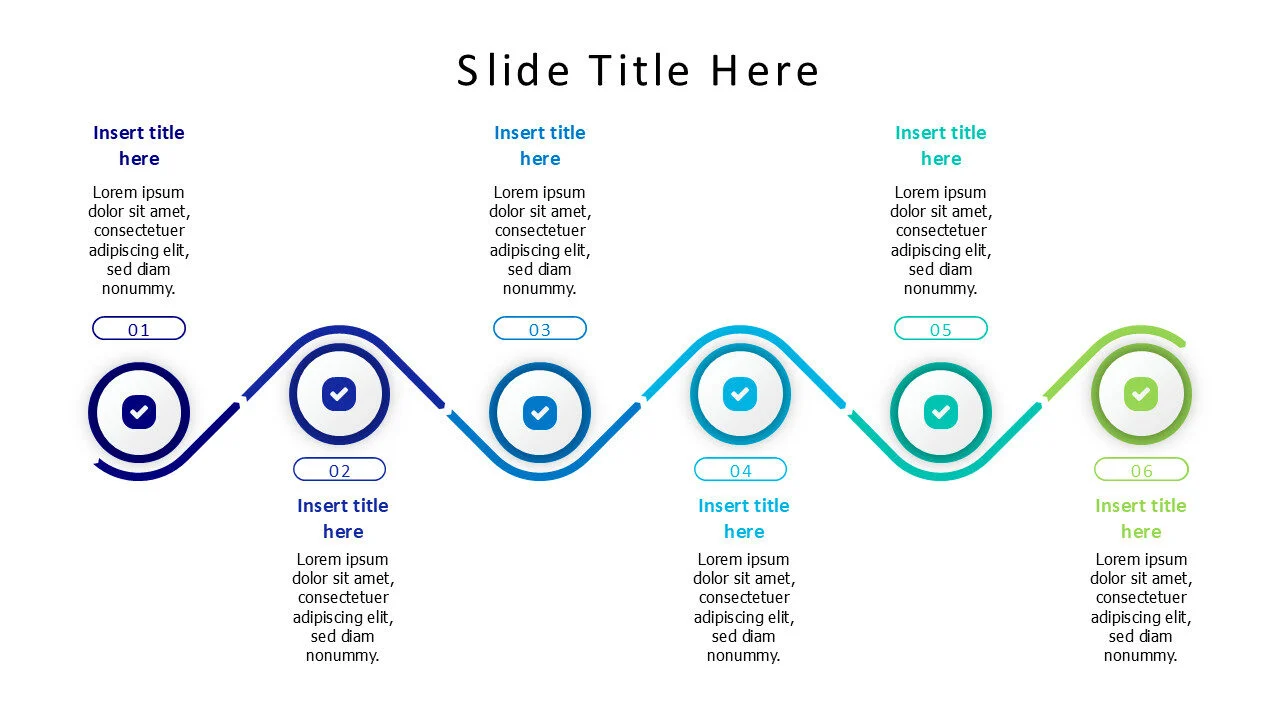 Slide Title Here

Insert title here

Lorem ipsum dolor sit amet, consectetuer adipiscing elit, sed diam nonummy.

01

Insert title here

Lorem ipsum dolor sit amet, consectetuer adipiscing elit, sed diam nonummy.

03

Insert title here

Lorem ipsum dolor sit amet, consectetuer adipiscing elit, sed diam nonummy.

05

02

Insert title here

Lorem ipsum dolor sit amet, consectetuer adipiscing elit, sed diam nonummy.

04

Insert title here

Lorem ipsum dolor sit amet, consectetuer adipiscing elit, sed diam nonummy.

06

Insert title here

Lorem ipsum dolor sit amet, consectetuer adipiscing elit, sed diam nonummy.