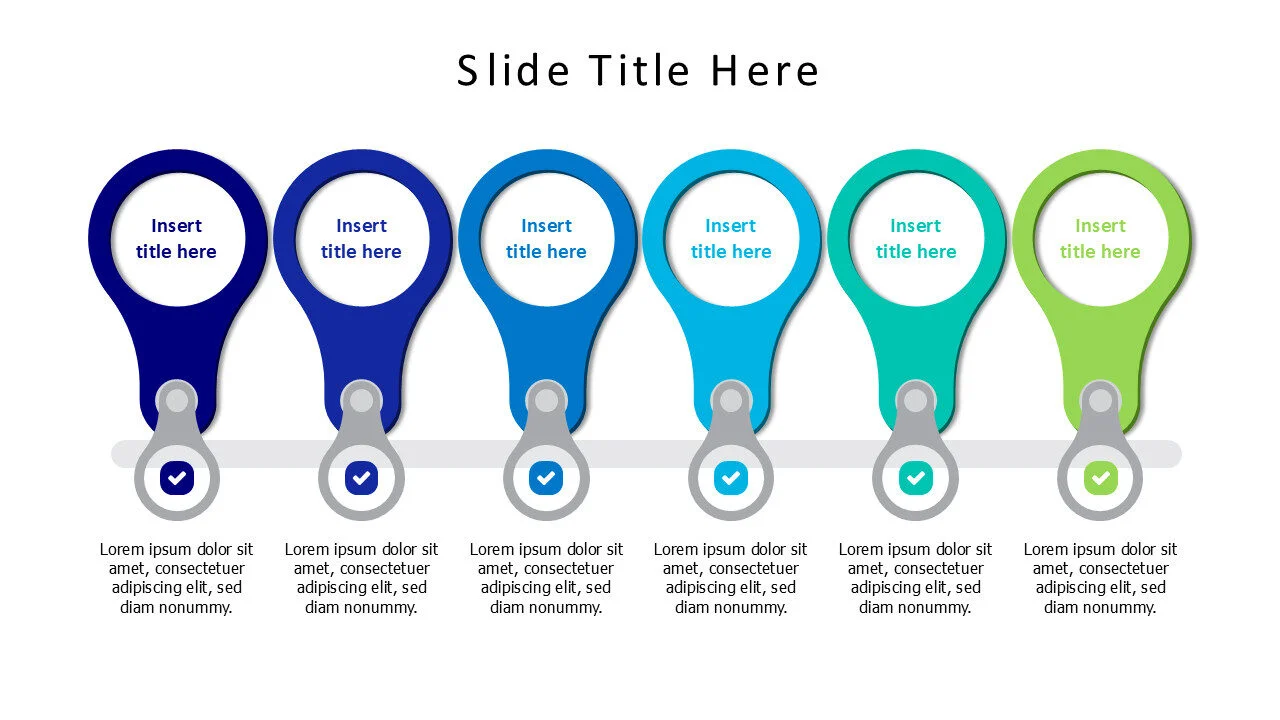 Slide Title Here

Insert title here

Insert title here

Insert title here

Insert title here

Insert title here

Insert title here

Lorem ipsum dolor sit amet, consectetuer adipiscing elit, sed diam nonummy.

Lorem ipsum dolor sit amet, consectetuer adipiscing elit, sed diam nonummy.

Lorem ipsum dolor sit amet, consectetuer adipiscing elit, sed diam nonummy.

Lorem ipsum dolor sit amet, consectetuer adipiscing elit, sed diam nonummy.

Lorem ipsum dolor sit amet, consectetuer adipiscing elit, sed diam nonummy.

Lorem ipsum dolor sit amet, consectetuer adipiscing elit, sed diam nonummy.