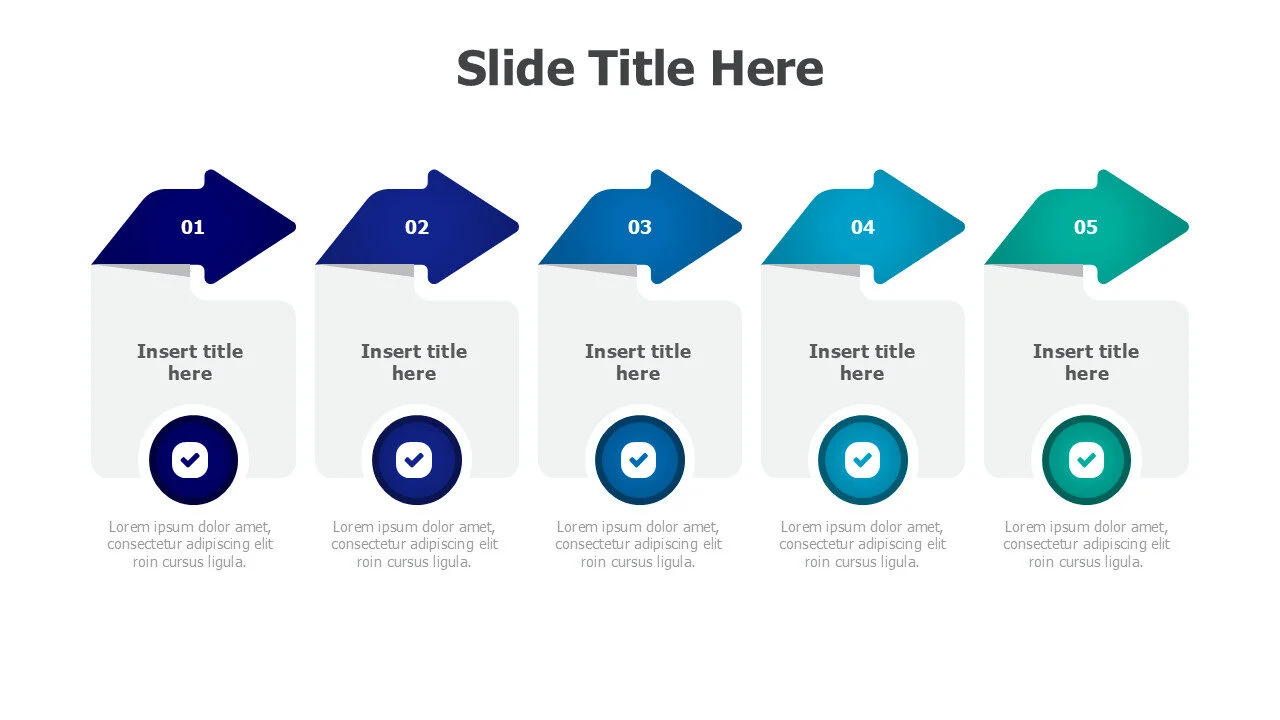 Slide Title Here

01

Insert title here

Lorem ipsum dolor amet, consectetur adipiscing elit roin cursus ligula.

02

Insert title here

Lorem ipsum dolor amet, consectetur adipiscing elit roin cursus ligula.

03

Insert title here

Lorem ipsum dolor amet, consectetur adipiscing elit roin cursus ligula.

04

Insert title here

Lorem ipsum dolor amet, consectetur adipiscing elit roin cursus ligula.

05

Insert title here

Lorem ipsum dolor amet, consectetur adipiscing elit roin cursus ligula.