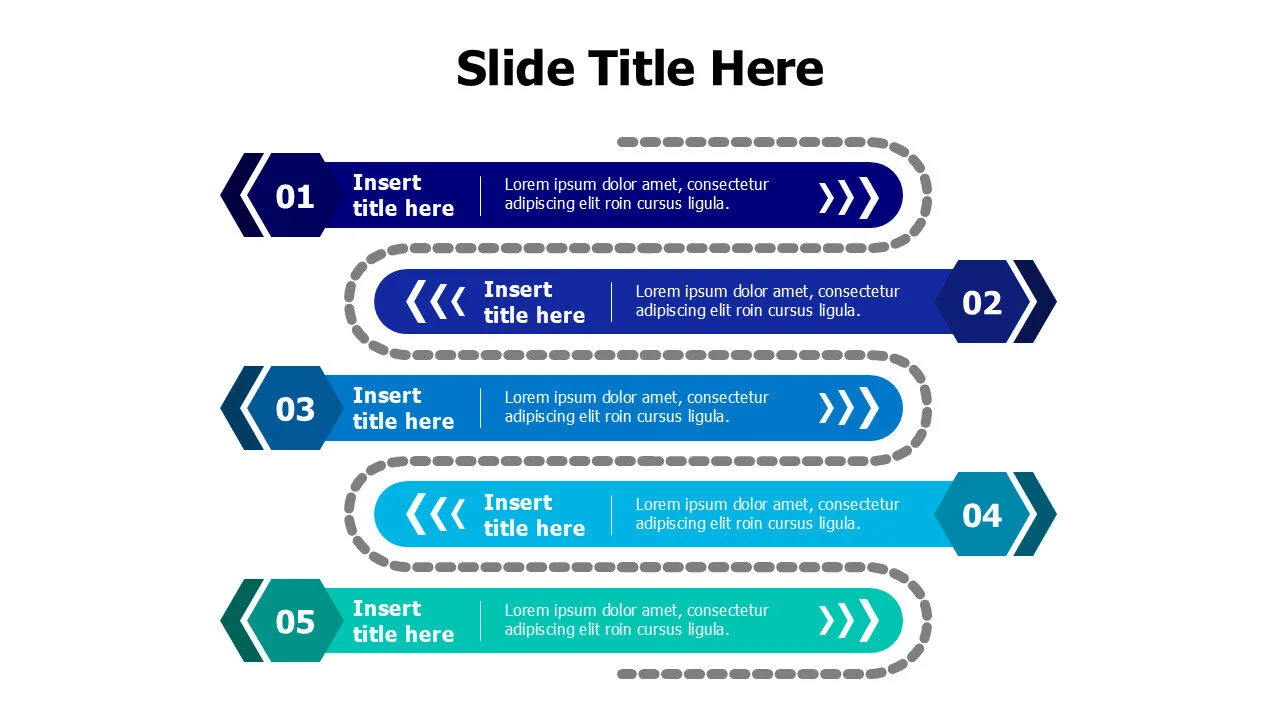 Slide Title Here

01 Insert title here Lorem ipsum dolor amet, consectetur adipiscing elit roin cursus ligula.

Insert title here Lorem ipsum dolor amet, consectetur adipiscing elit roin cursus ligula. 02

03 Insert title here Lorem ipsum dolor amet, consectetur adipiscing elit roin cursus ligula.

Insert title here Lorem ipsum dolor amet, consectetur adipiscing elit roin cursus ligula. 04

05 Insert title here Lorem ipsum dolor amet, consectetur adipiscing elit roin cursus ligula.