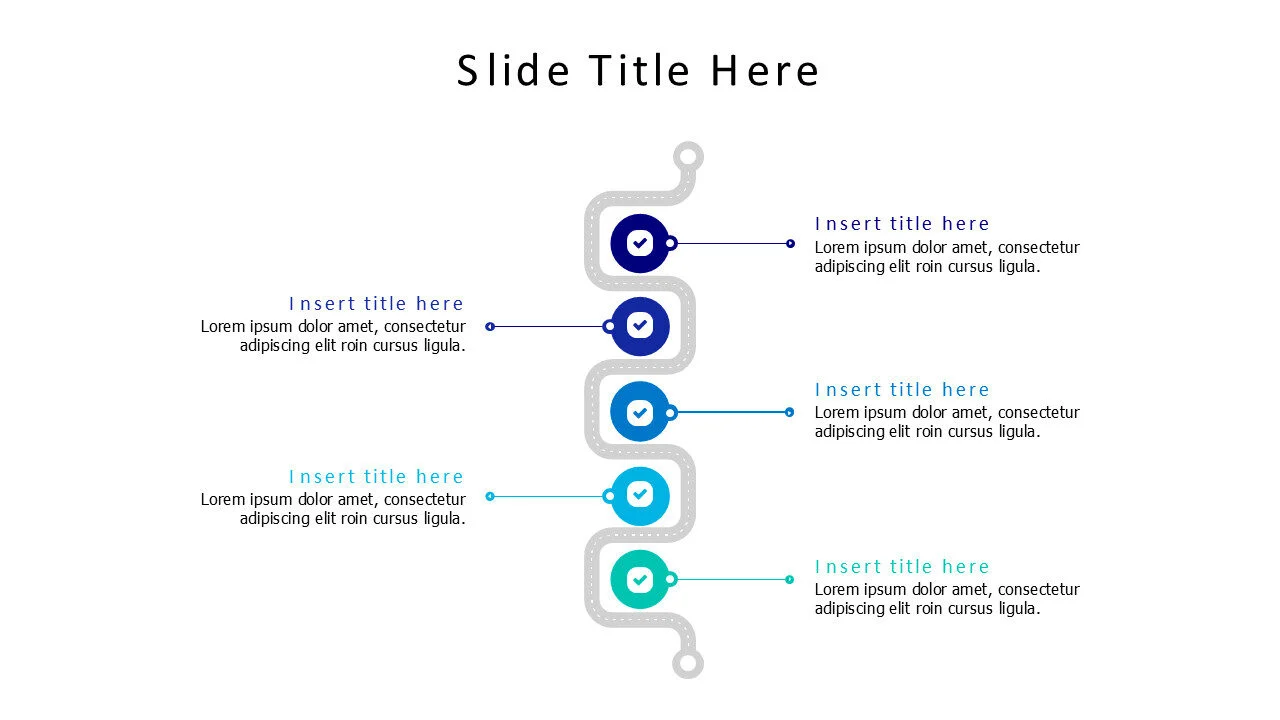 Slide Title Here

Insert title here
Lorem ipsum dolor amet, consectetur adipiscing elit roin cursus ligula.

Insert title here
Lorem ipsum dolor amet, consectetur adipiscing elit roin cursus ligula.

Insert title here
Lorem ipsum dolor amet, consectetur adipiscing elit roin cursus ligula.

Insert title here
Lorem ipsum dolor amet, consectetur adipiscing elit roin cursus ligula.

Insert title here
Lorem ipsum dolor amet, consectetur adipiscing elit roin cursus ligula.