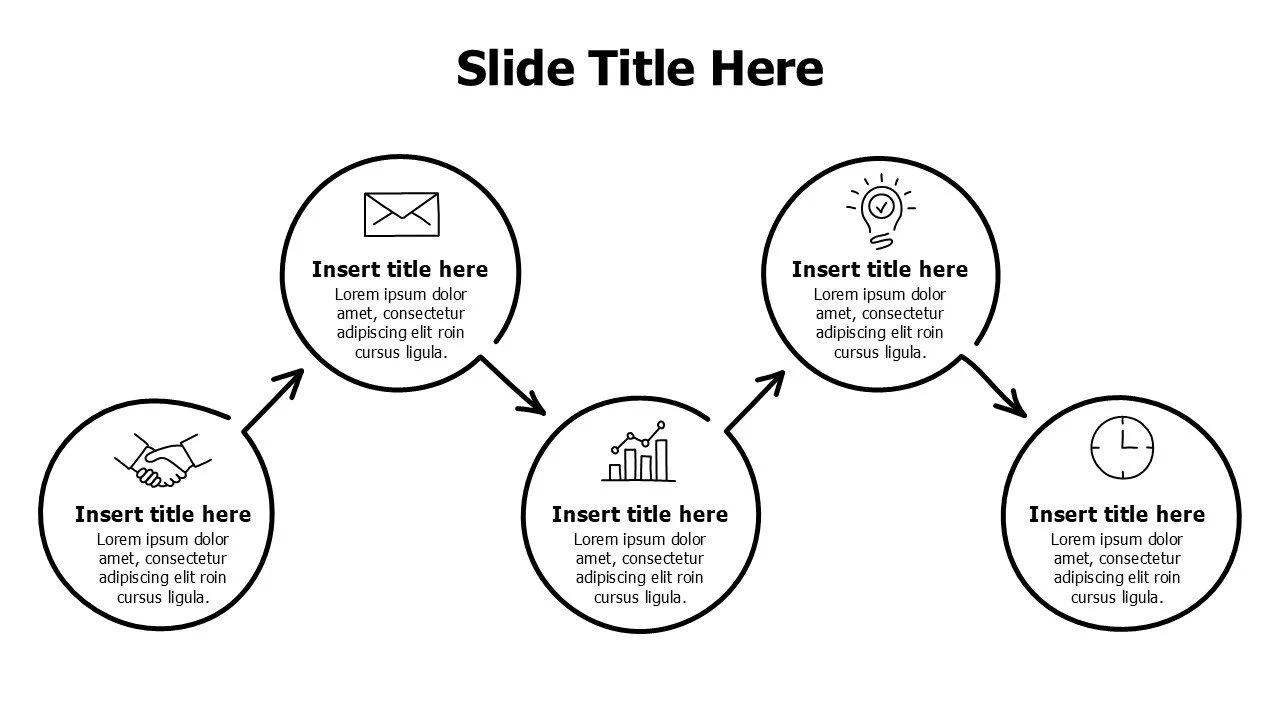 Slide Title Here

Insert title here
Lorem ipsum dolor amet, consectetur adipiscing elit roin cursus ligula.

Insert title here
Lorem ipsum dolor amet, consectetur adipiscing elit roin cursus ligula.

Insert title here
Lorem ipsum dolor amet, consectetur adipiscing elit roin cursus ligula.

Insert title here
Lorem ipsum dolor amet, consectetur adipiscing elit roin cursus ligula.

Insert title here
Lorem ipsum dolor amet, consectetur adipiscing elit roin cursus ligula.