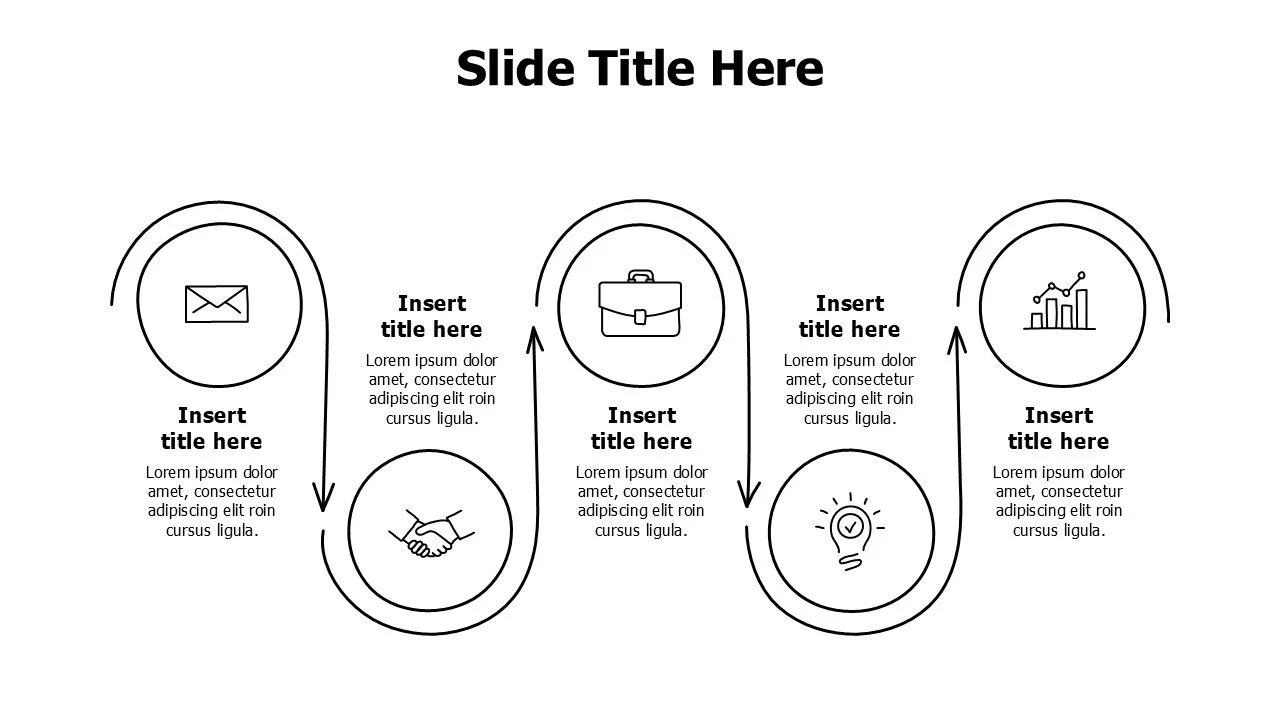 Slide Title Here

Insert title here
Lorem ipsum dolor amet, consectetur adipiscing elit roin cursus ligula.

Insert title here
Lorem ipsum dolor amet, consectetur adipiscing elit roin cursus ligula.

Insert title here
Lorem ipsum dolor amet, consectetur adipiscing elit roin cursus ligula.

Insert title here
Lorem ipsum dolor amet, consectetur adipiscing elit roin cursus ligula.

Insert title here
Lorem ipsum dolor amet, consectetur adipiscing elit roin cursus ligula.