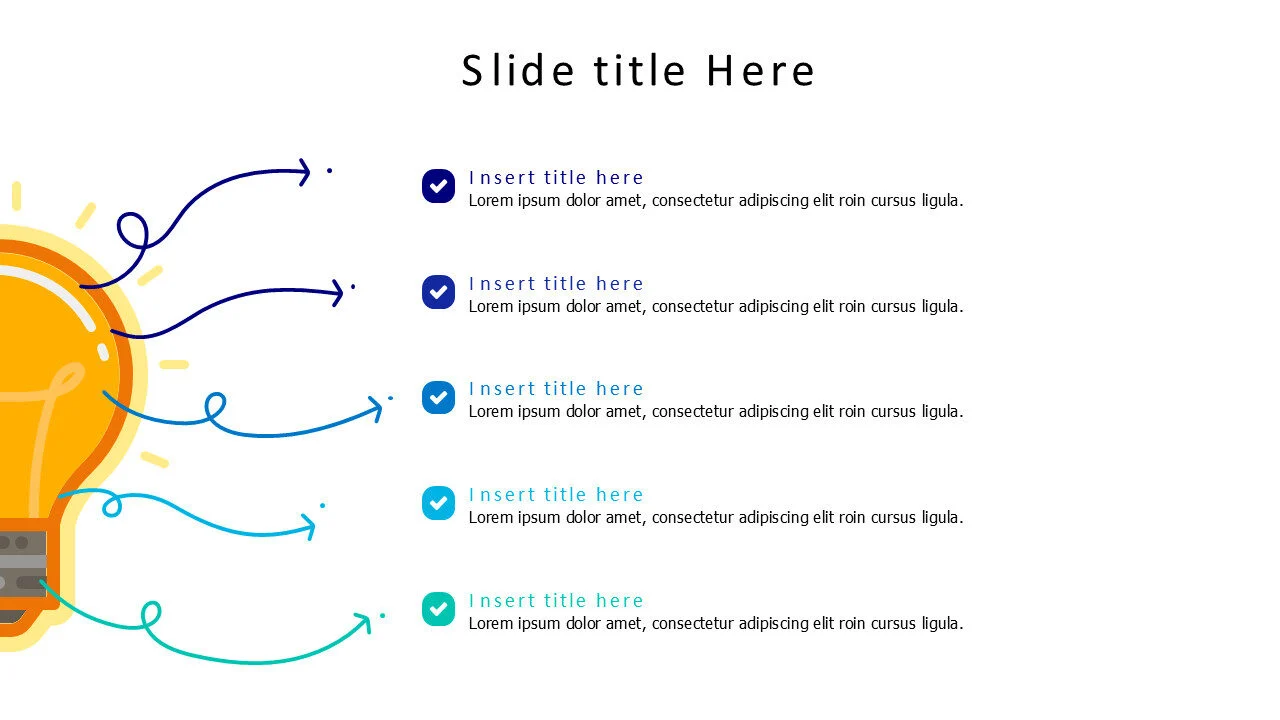 Slide title Here

Insert title here
Lorem ipsum dolor amet, consectetur adipiscing elit roin cursus ligula.

Insert title here
Lorem ipsum dolor amet, consectetur adipiscing elit roin cursus ligula.

Insert title here
Lorem ipsum dolor amet, consectetur adipiscing elit roin cursus ligula.

Insert title here
Lorem ipsum dolor amet, consectetur adipiscing elit roin cursus ligula.

Insert title here
Lorem ipsum dolor amet, consectetur adipiscing elit roin cursus ligula.