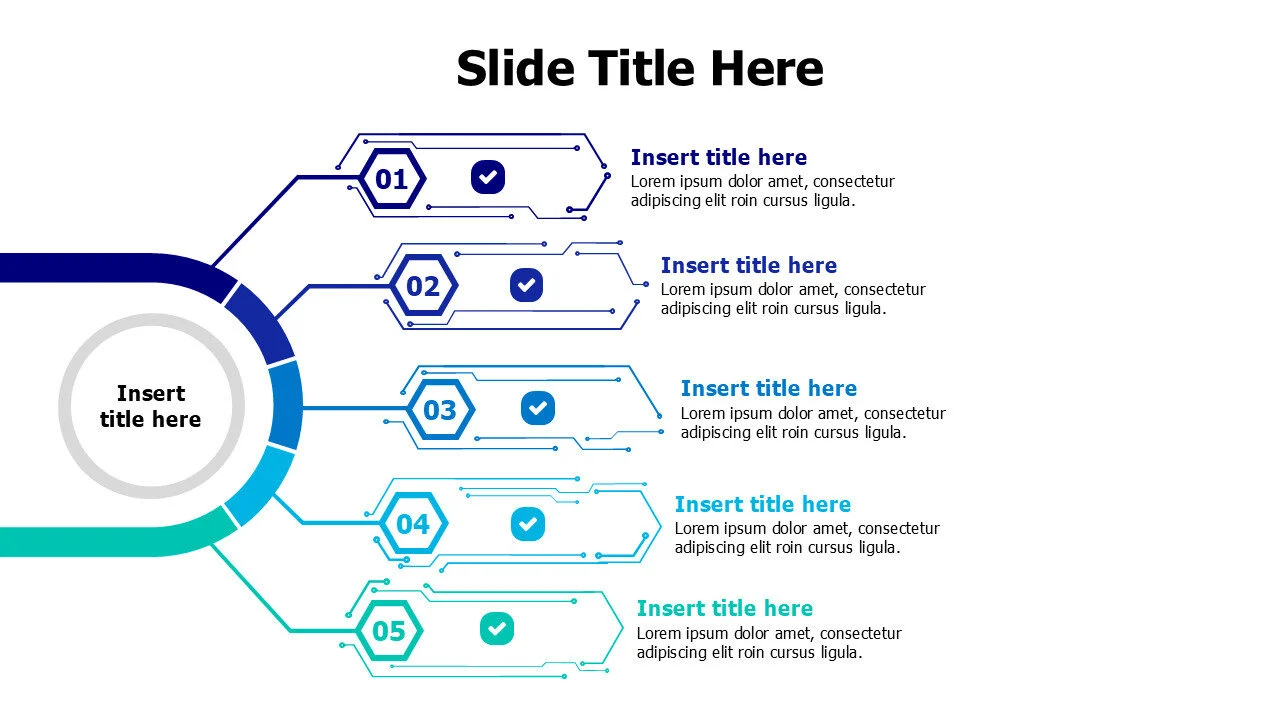 Slide Title Here

Insert title here

01

Insert title here
Lorem ipsum dolor amet, consectetur adipiscing elit roin cursus ligula.

02

Insert title here
Lorem ipsum dolor amet, consectetur adipiscing elit roin cursus ligula.

03

Insert title here
Lorem ipsum dolor amet, consectetur adipiscing elit roin cursus ligula.

04

Insert title here
Lorem ipsum dolor amet, consectetur adipiscing elit roin cursus ligula.

05

Insert title here
Lorem ipsum dolor amet, consectetur adipiscing elit roin cursus ligula.