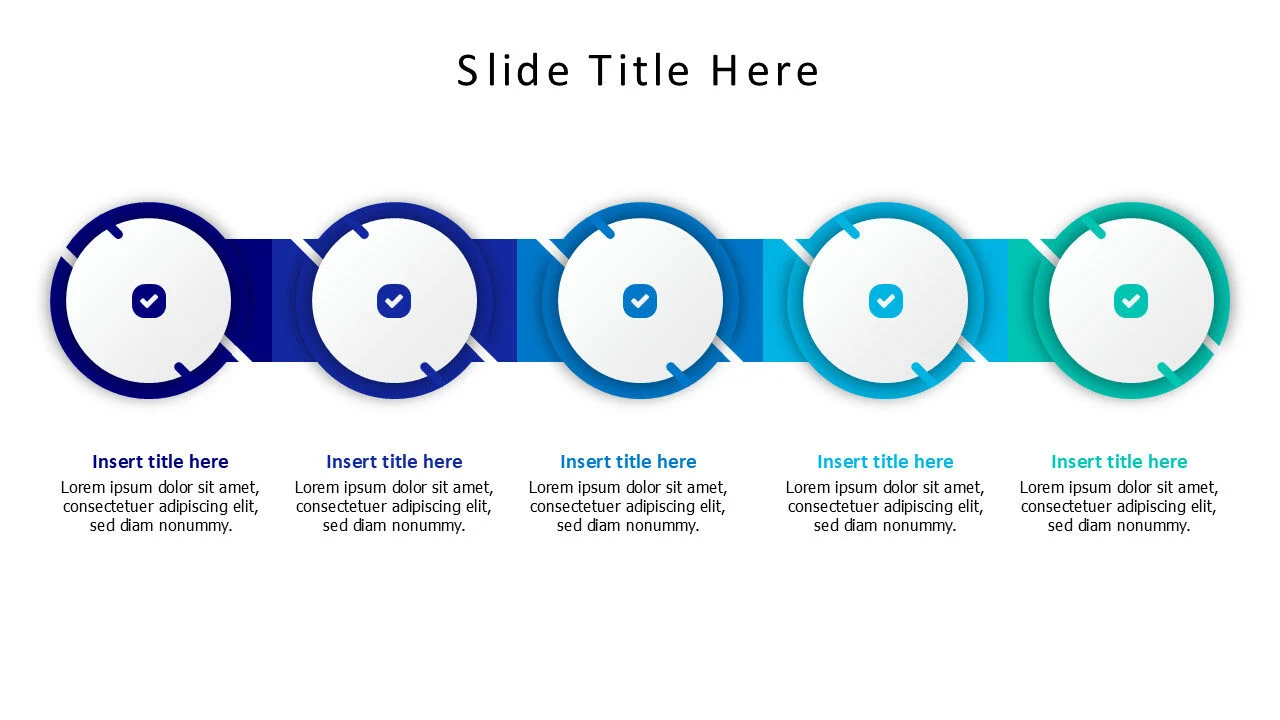 Slide Title Here

Insert title here
Lorem ipsum dolor sit amet, consectetuer adipiscing elit, sed diam nonummy.

Insert title here
Lorem ipsum dolor sit amet, consectetuer adipiscing elit, sed diam nonummy.

Insert title here
Lorem ipsum dolor sit amet, consectetuer adipiscing elit, sed diam nonummy.

Insert title here
Lorem ipsum dolor sit amet, consectetuer adipiscing elit, sed diam nonummy.

Insert title here
Lorem ipsum dolor sit amet, consectetuer adipiscing elit, sed diam nonummy.