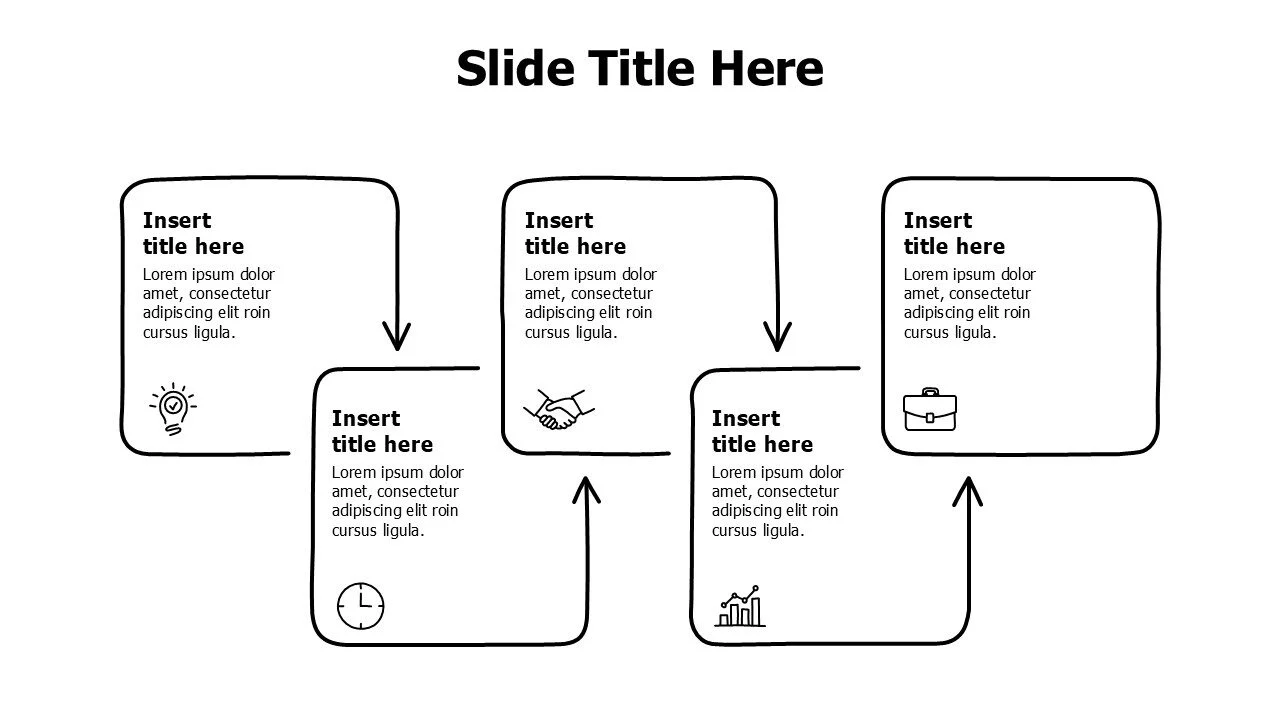 Slide Title Here

Insert title here
Lorem ipsum dolor amet, consectetur adipiscing elit roin cursus ligula.

Insert title here
Lorem ipsum dolor amet, consectetur adipiscing elit roin cursus ligula.

Insert title here
Lorem ipsum dolor amet, consectetur adipiscing elit roin cursus ligula.

Insert title here
Lorem ipsum dolor amet, consectetur adipiscing elit roin cursus ligula.

Insert title here
Lorem ipsum dolor amet, consectetur adipiscing elit roin cursus ligula.