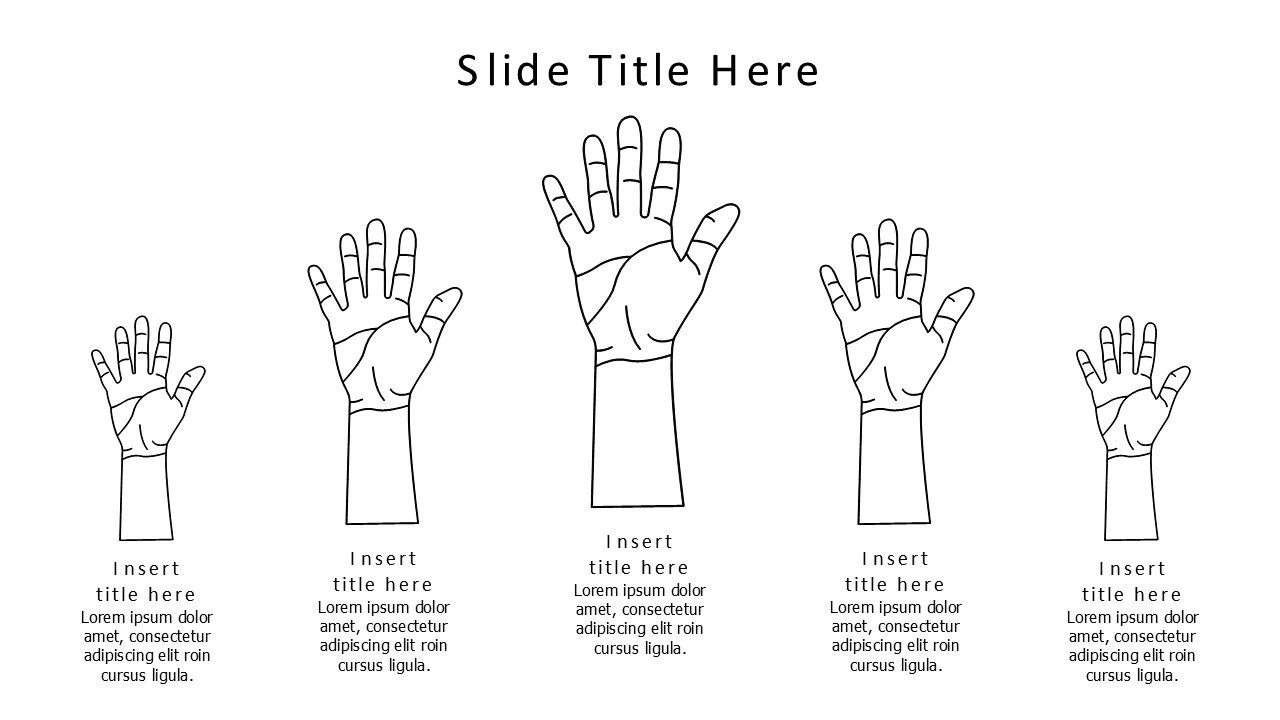 Slide Title Here

Insert title here
Lorem ipsum dolor amet, consectetur adipiscing elit roin cursus ligula.

Insert title here
Lorem ipsum dolor amet, consectetur adipiscing elit roin cursus ligula.

Insert title here
Lorem ipsum dolor amet, consectetur adipiscing elit roin cursus ligula.

Insert title here
Lorem ipsum dolor amet, consectetur adipiscing elit roin cursus ligula.

Insert title here
Lorem ipsum dolor amet, consectetur adipiscing elit roin cursus ligula.