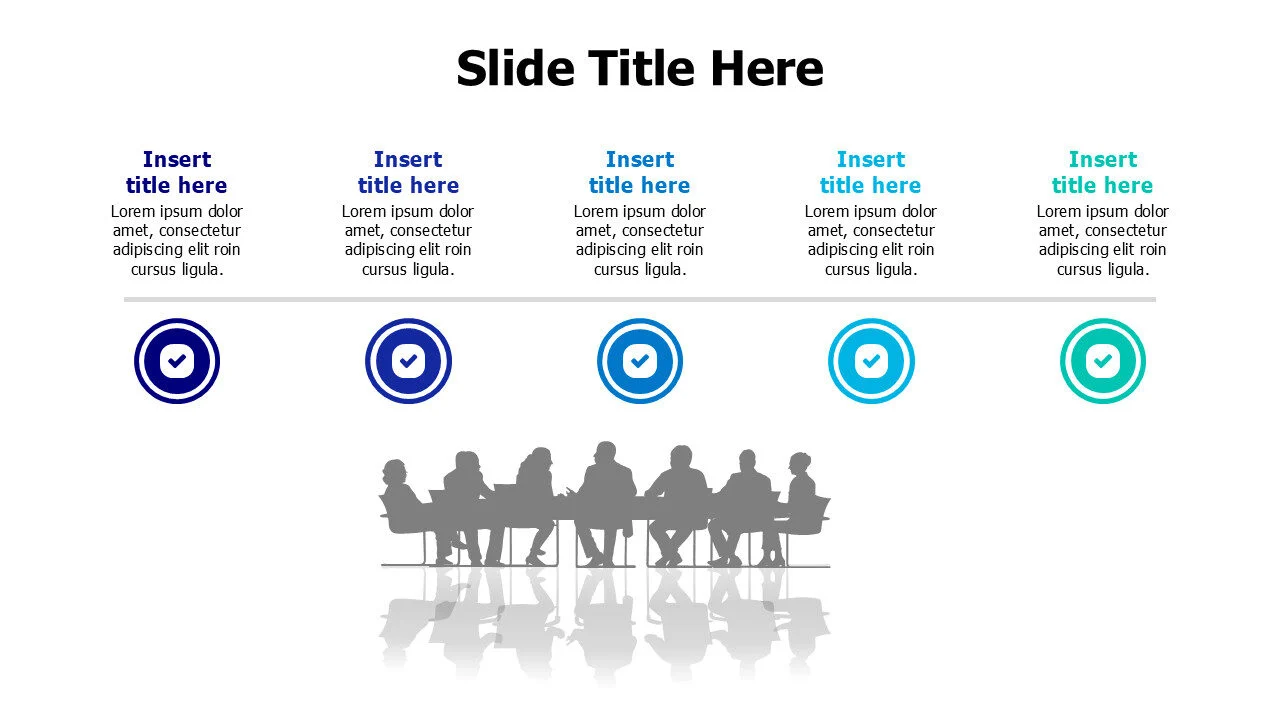 Slide Title Here

Insert title here
Lorem ipsum dolor amet, consectetur adipiscing elit roin cursus ligula.

Insert title here
Lorem ipsum dolor amet, consectetur adipiscing elit roin cursus ligula.

Insert title here
Lorem ipsum dolor amet, consectetur adipiscing elit roin cursus ligula.

Insert title here
Lorem ipsum dolor amet, consectetur adipiscing elit roin cursus ligula.

Insert title here
Lorem ipsum dolor amet, consectetur adipiscing elit roin cursus ligula.