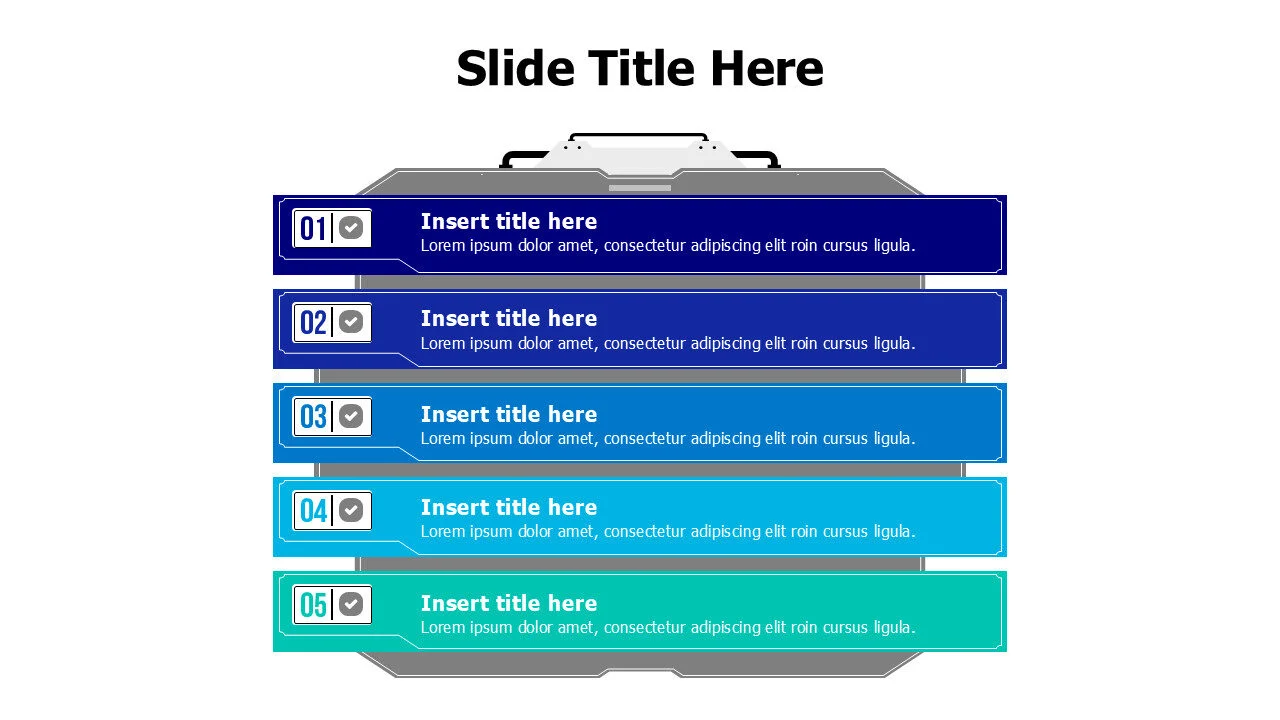 Slide Title Here

01

Insert title here
Lorem ipsum dolor amet, consectetur adipiscing elit roin cursus ligula.

02

Insert title here
Lorem ipsum dolor amet, consectetur adipiscing elit roin cursus ligula.

03

Insert title here
Lorem ipsum dolor amet, consectetur adipiscing elit roin cursus ligula.

04

Insert title here
Lorem ipsum dolor amet, consectetur adipiscing elit roin cursus ligula.

05

Insert title here
Lorem ipsum dolor amet, consectetur adipiscing elit roin cursus ligula.