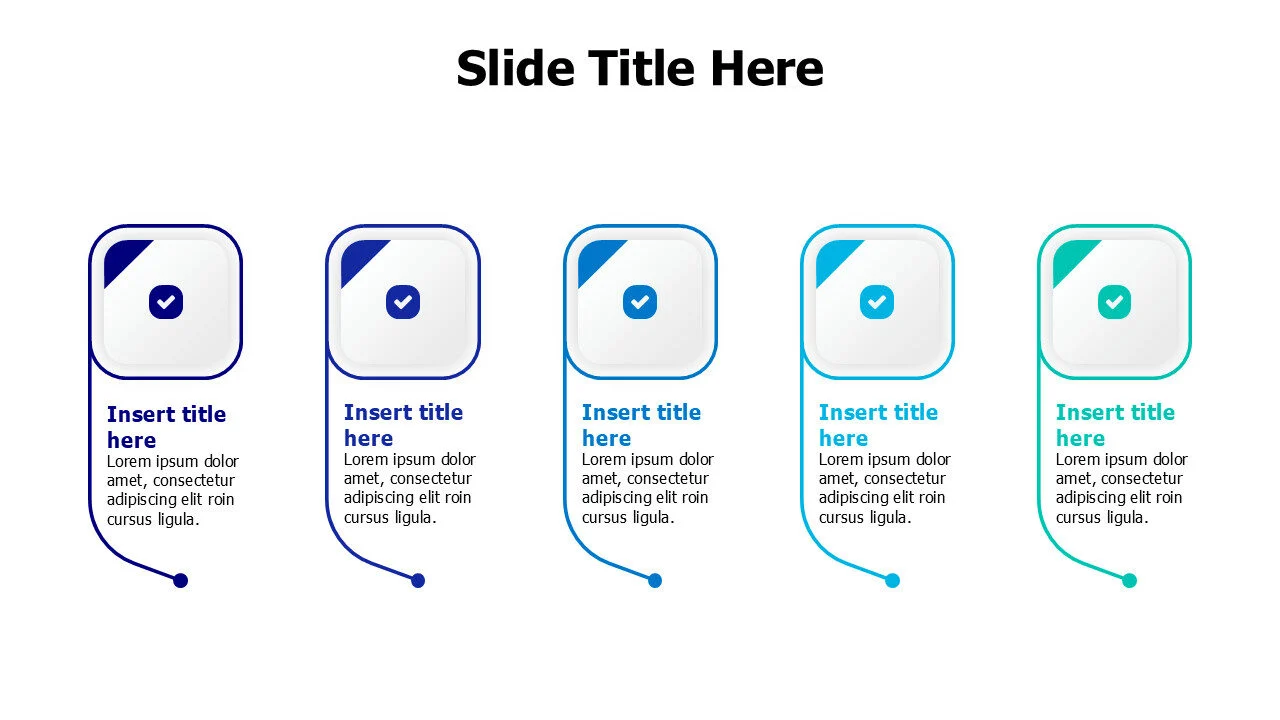 Slide Title Here

Insert title here
Lorem ipsum dolor amet, consectetur adipiscing elit roin cursus ligula.

Insert title here
Lorem ipsum dolor amet, consectetur adipiscing elit roin cursus ligula.

Insert title here
Lorem ipsum dolor amet, consectetur adipiscing elit roin cursus ligula.

Insert title here
Lorem ipsum dolor amet, consectetur adipiscing elit roin cursus ligula.

Insert title here
Lorem ipsum dolor amet, consectetur adipiscing elit roin cursus ligula.