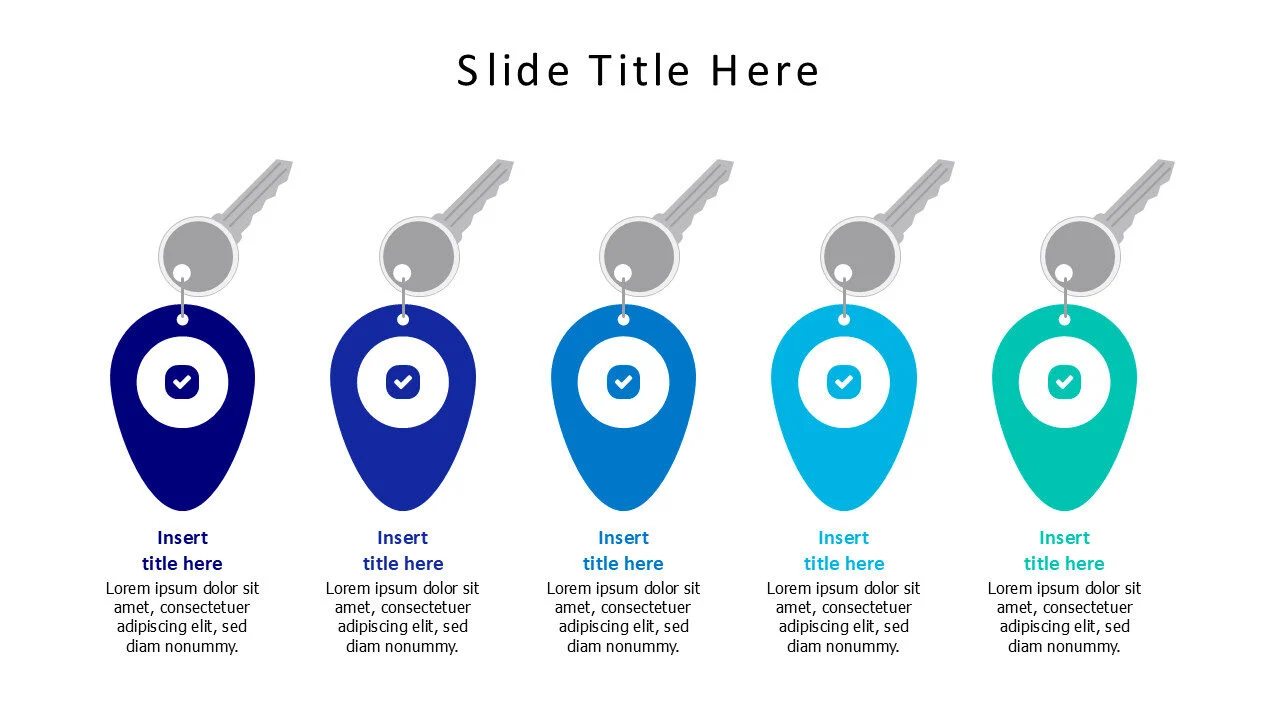 Slide Title Here

Insert title here
Lorem ipsum dolor sit amet, consectetuer adipiscing elit, sed diam nonummy.

Insert title here
Lorem ipsum dolor sit amet, consectetuer adipiscing elit, sed diam nonummy.

Insert title here
Lorem ipsum dolor sit amet, consectetuer adipiscing elit, sed diam nonummy.

Insert title here
Lorem ipsum dolor sit amet, consectetuer adipiscing elit, sed diam nonummy.

Insert title here
Lorem ipsum dolor sit amet, consectetuer adipiscing elit, sed diam nonummy.