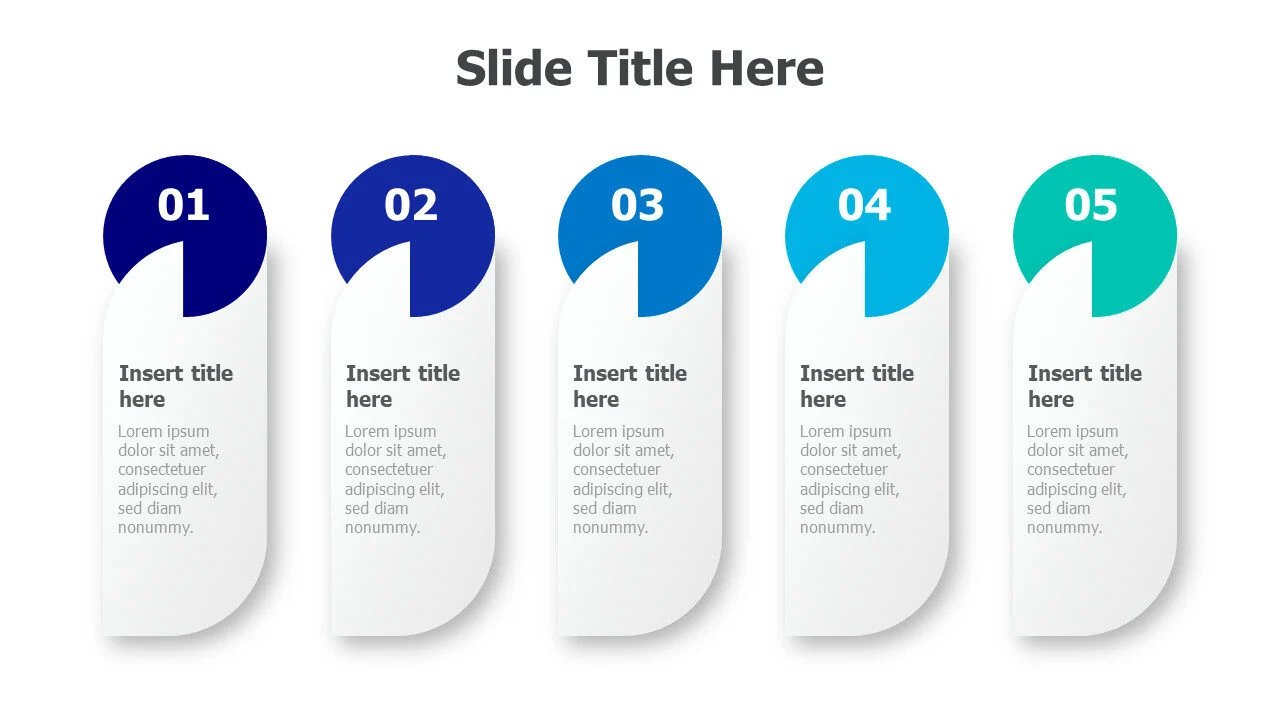 Slide Title Here

01

Insert title here

Lorem ipsum dolor sit amet, consectetuer adipiscing elit, sed diam nonummy.

02

Insert title here

Lorem ipsum dolor sit amet, consectetuer adipiscing elit, sed diam nonummy.

03

Insert title here

Lorem ipsum dolor sit amet, consectetuer adipiscing elit, sed diam nonummy.

04

Insert title here

Lorem ipsum dolor sit amet, consectetuer adipiscing elit, sed diam nonummy.

05

Insert title here

Lorem ipsum dolor sit amet, consectetuer adipiscing elit, sed diam nonummy.